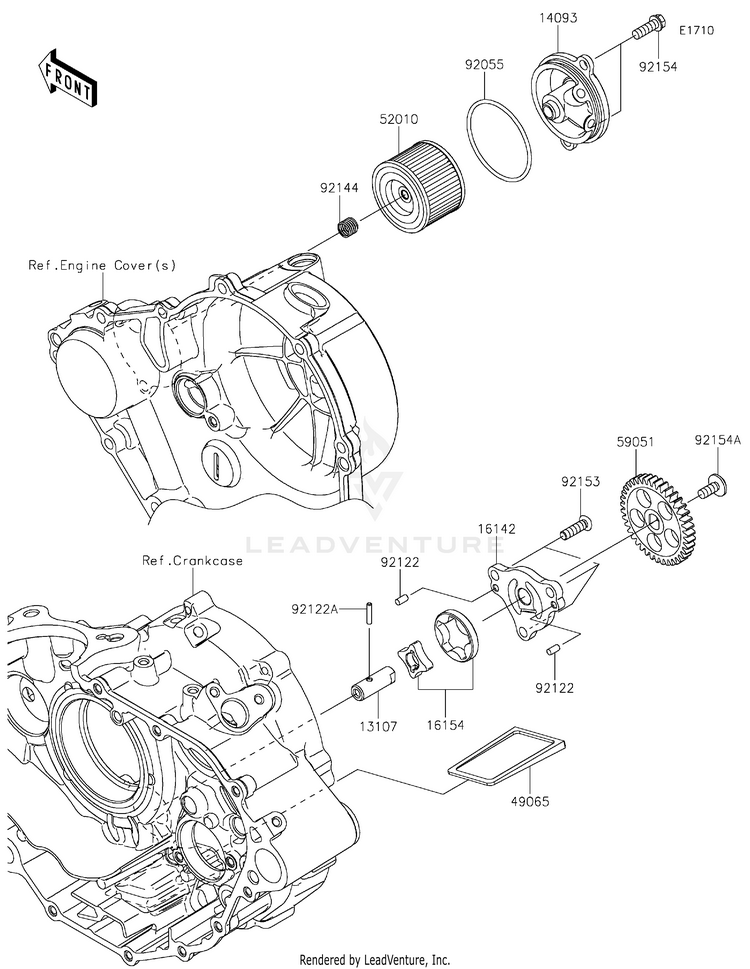 FRONT

14093
E1710
92154
92055
52010
92144
Ref.Engine Cover(s)

59051
92154A
92153
16142
LEADVENTURE
Ref.Crankcase
92122
92122A
92122
13107
16154
49065

Rendered by LeadVenture, Inc.