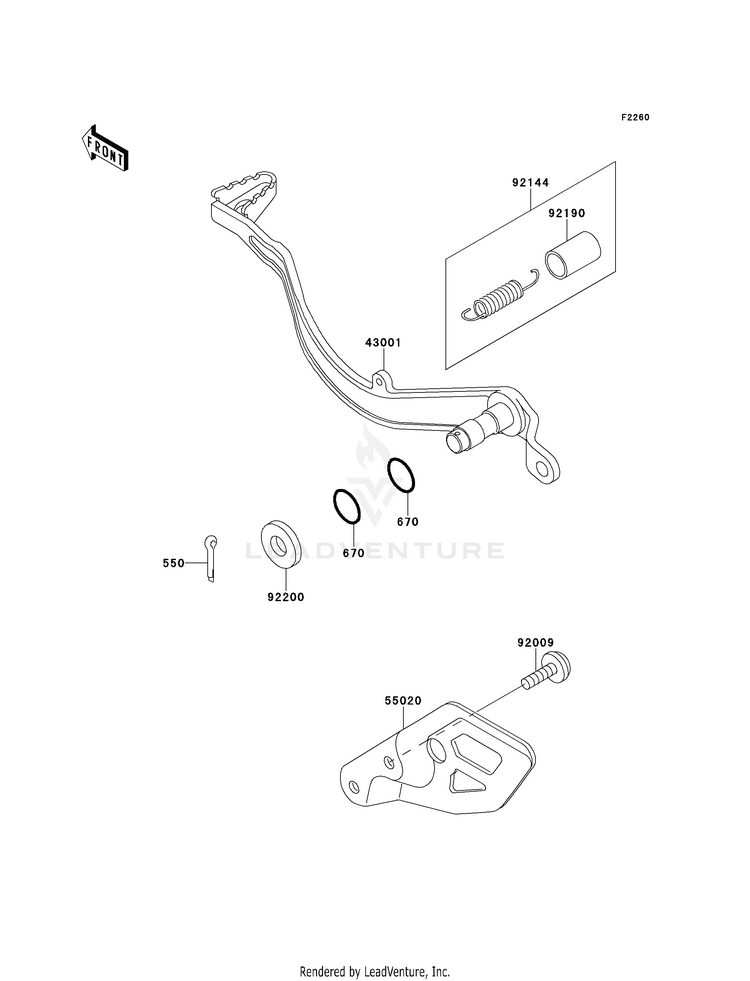 F2260

FRONT

92144

92190

43001

670

670

550

92200

LEADVENTURE

92009

55020

Rendered by LeadVenture, Inc.