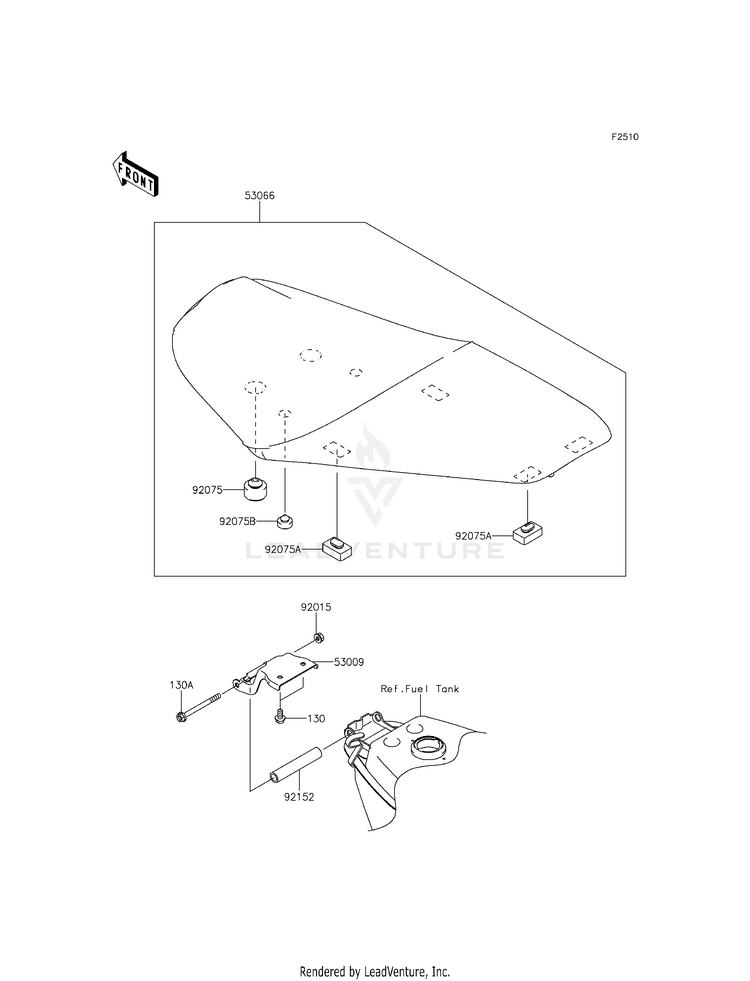 F2510

FRONT

53066

92075

92075B

92075A

92075A

LEADVENTURE

92015

53009

130A

130

Ref.Fuel Tank

92152

Rendered by LeadVenture, Inc.