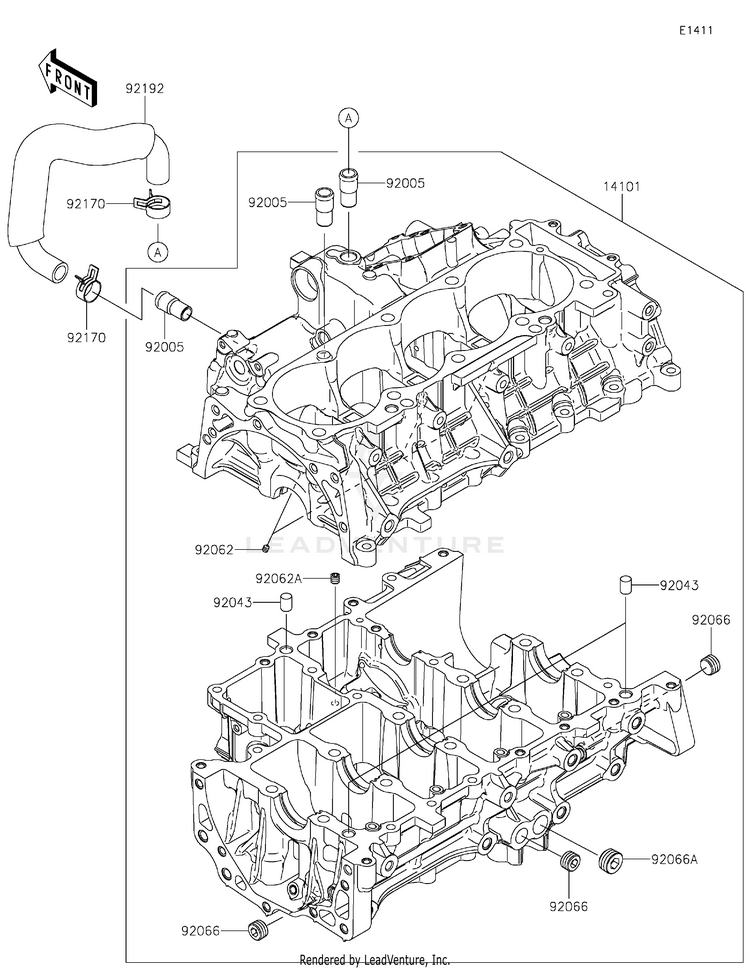 E1411

FRONT

92192

A

92005

92005

14101

92170

A

92170

92005

92062

LEADVENTURE

92062A

92043

92043

92066

92066A

92066

92066

Rendered by LeadVenture, Inc.