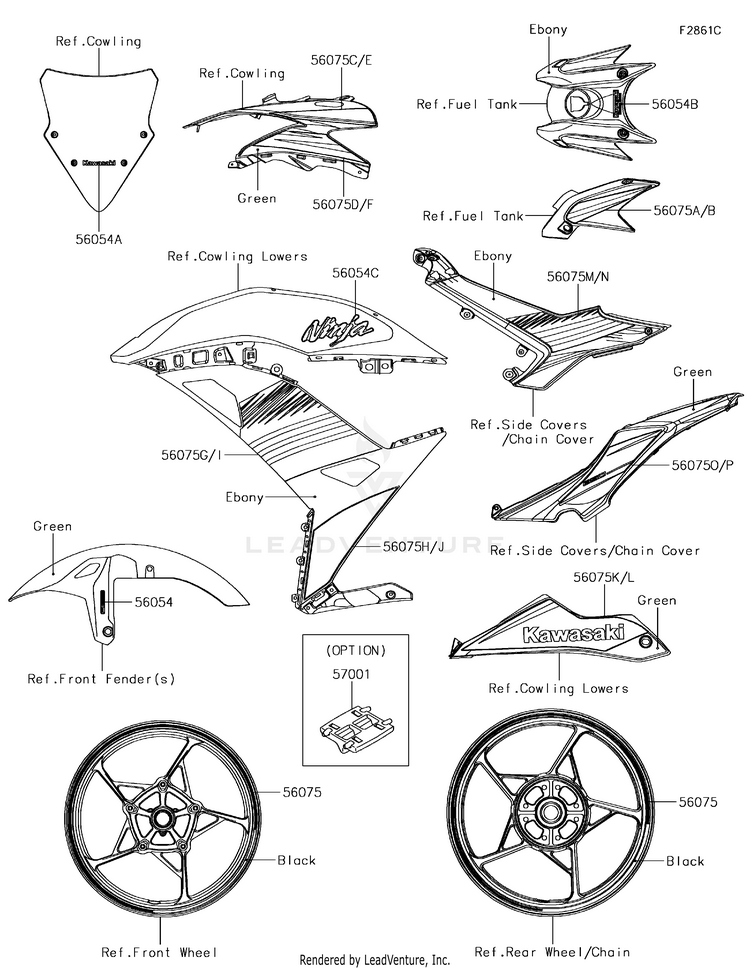 F2861C

Ref.Cowling

Kawasaki

56054A

Ref.Cowling

56075C/E

Green

56075D/F

Ebony

Ref.Fuel Tank

56054B

Ref.Fuel Tank

56075A/B

Ref.Cowling Lowers

56054C

Ninja

56075G/I

Ebony

56075H/J

Ebony

56075M/N

Ref.Side Covers /Chain Cover

Green

56075O/P

Ref.Side Covers/Chain Cover

LEADVENTURE

Green

56054

Ref.Front Fender(s)

(OPTION)

57001

56075K/L

Green

Kawasaki

Ref.Cowling Lowers

56075

Black

Ref.Front Wheel

56075

Black

Ref.Rear Wheel/Chain

Rendered by LeadVenture, Inc.