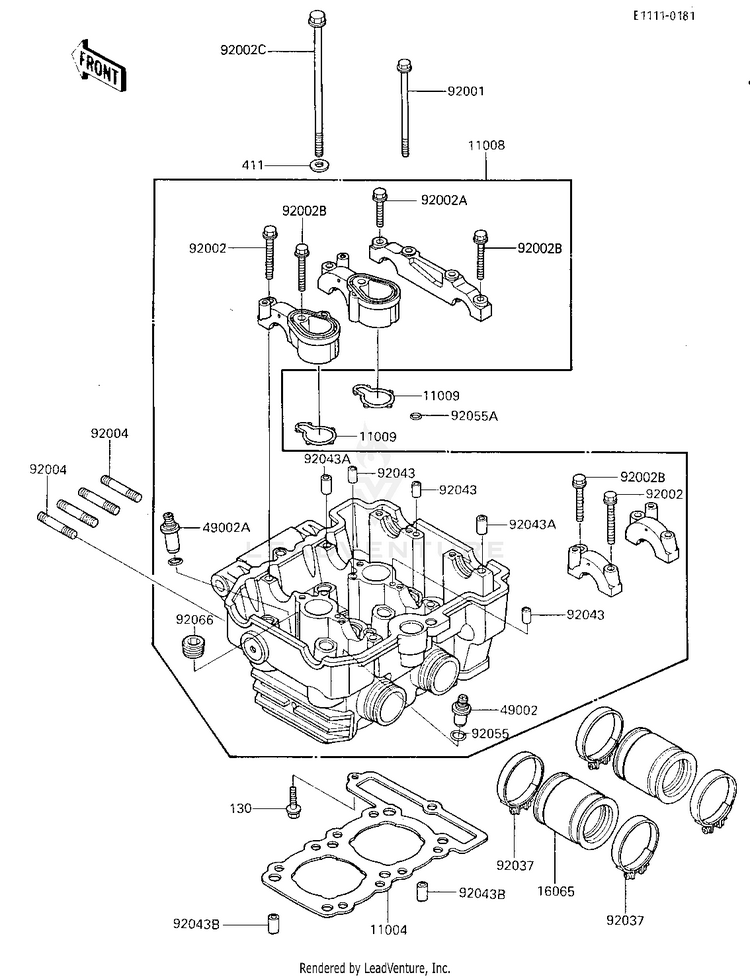 E1111-0181

FRONT

92002C

92001

411

11008

92002A

92002B

92002

92002B

11009

92055A

11009

92004

92004

92043A

92043

92043

92043A

92002B

92002

49002A

92043

92066

49002

92055

130

92037

16065

92037

92043B

11004

92043B

Rendered by LeadVenture, Inc.