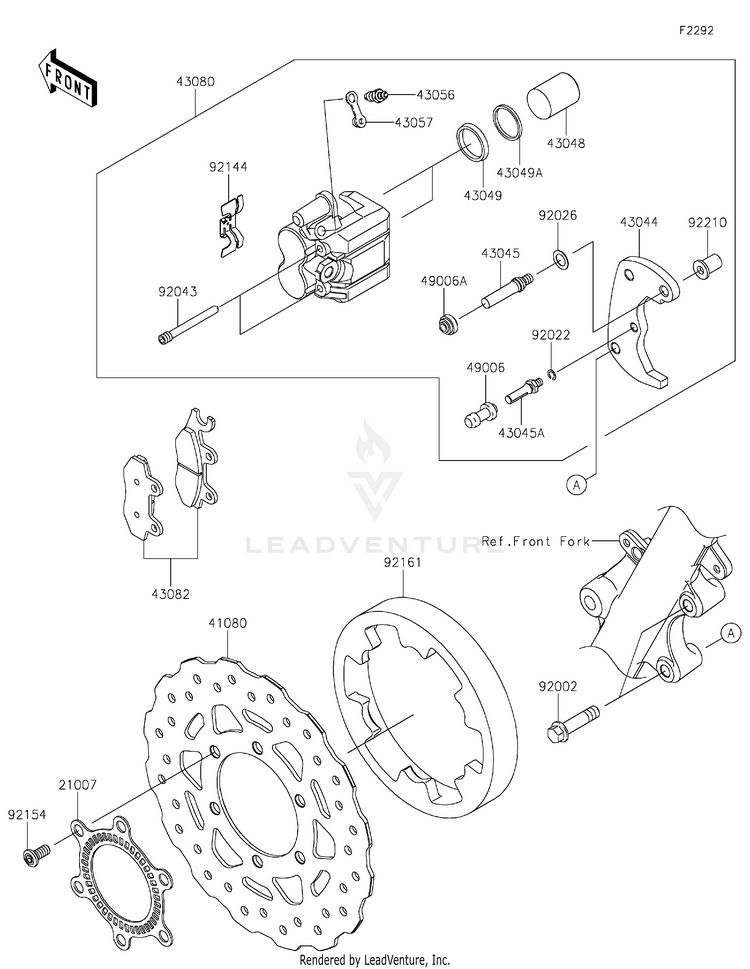 F2292

FRONT

43080

43056

43057

43048

43049A

43049

92144

92026

43044

92210

43045

49006A

92043

92022

49006

43045A

A

LEADVENTURE

43082

Ref.Front Fork

92161

41080

A

92002

21007

92154

Rendered by LeadVenture, Inc.