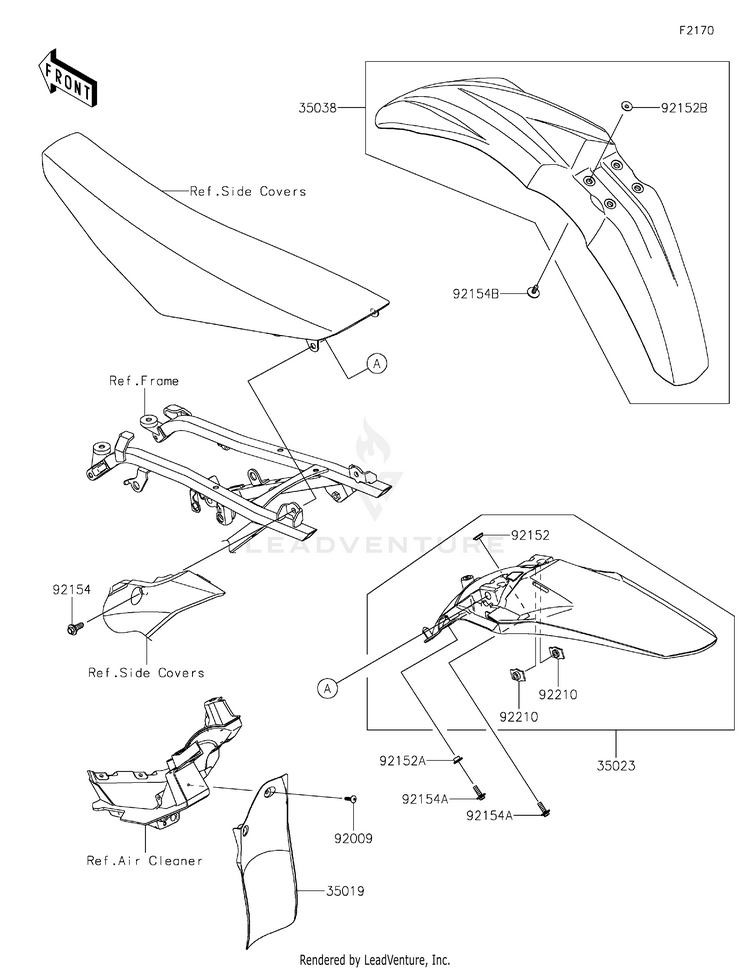 F2170

FRONT

35038

92152B

Ref.Side Covers

92154B

A

Ref.Frame

LEADVENTURE

92152

92154

Ref.Side Covers

A

92210

92210

35023

92152A

92154A

92154A

92009

Ref.Air Cleaner

35019

Rendered by LeadVenture, Inc.