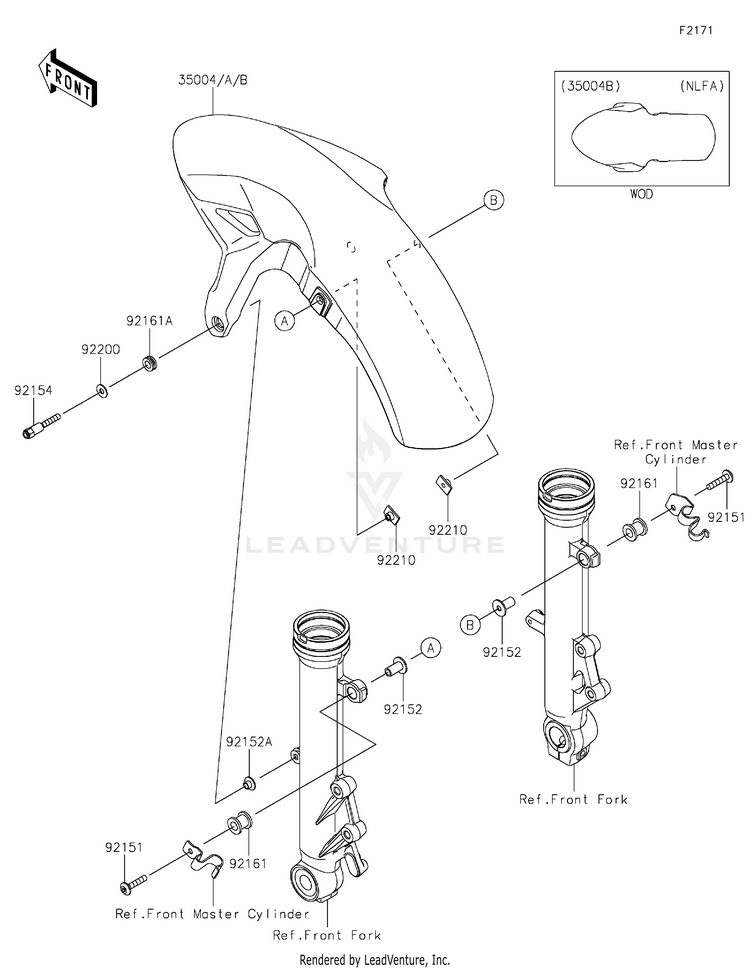 F2171

FRONT

35004/A/B

(35004B) (NLFA)

WOD

B

A

92161A

92200

92154

92210

92210

LEADVENTURE

Ref.Front Master Cylinder

92161

92151

B

92152

A

92152

92152A

Ref.Front Fork

92151

92161

Ref.Front Master Cylinder

Ref.Front Fork

Rendered by LeadVenture, Inc.