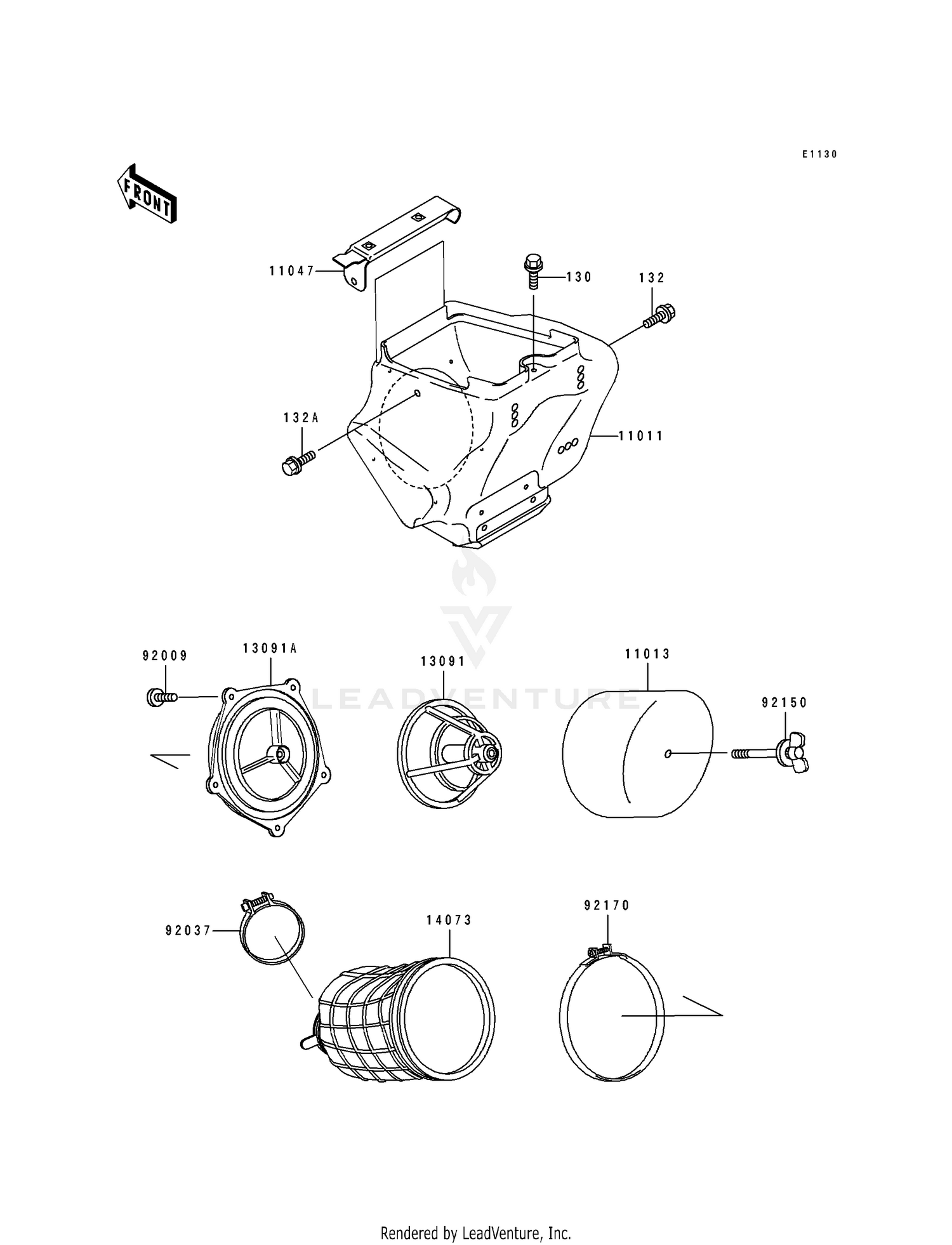 E1130

FRONT

11047
130
132
132A
11011

LEADVENTURE

92009
13091A
13091
11013
92150

92037
14073
92170

Rendered by LeadVenture, Inc.