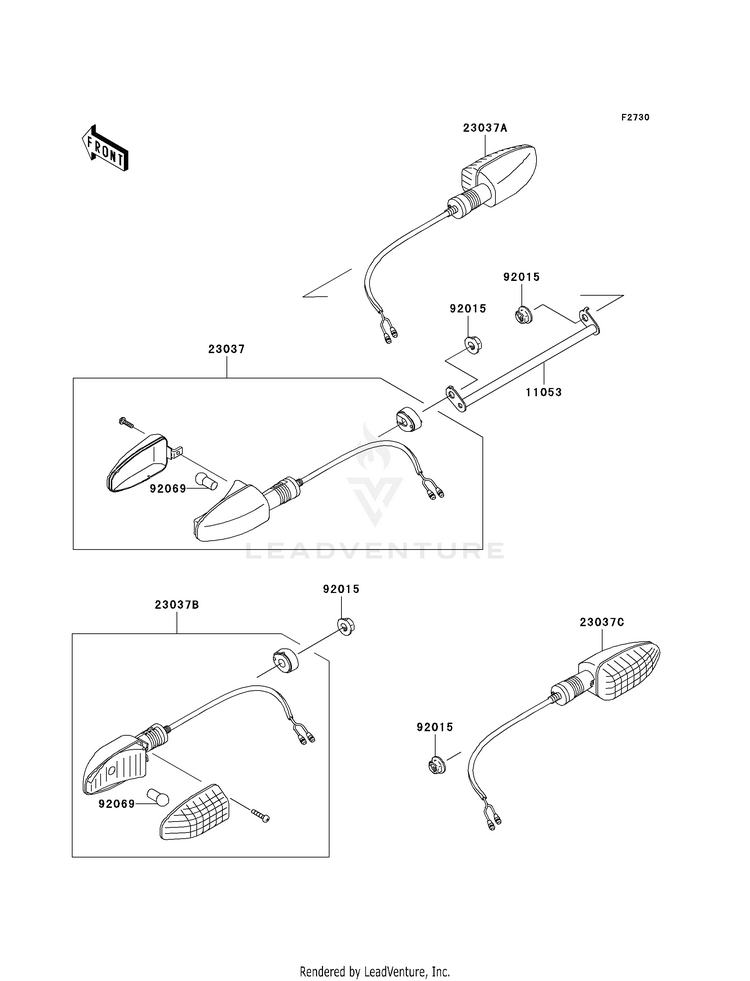 F2730

FRONT

23037A

92015

92015

23037

11053

92069

LEADVENTURE

92015

23037B

23037C

92015

92069

Rendered by LeadVenture, Inc.