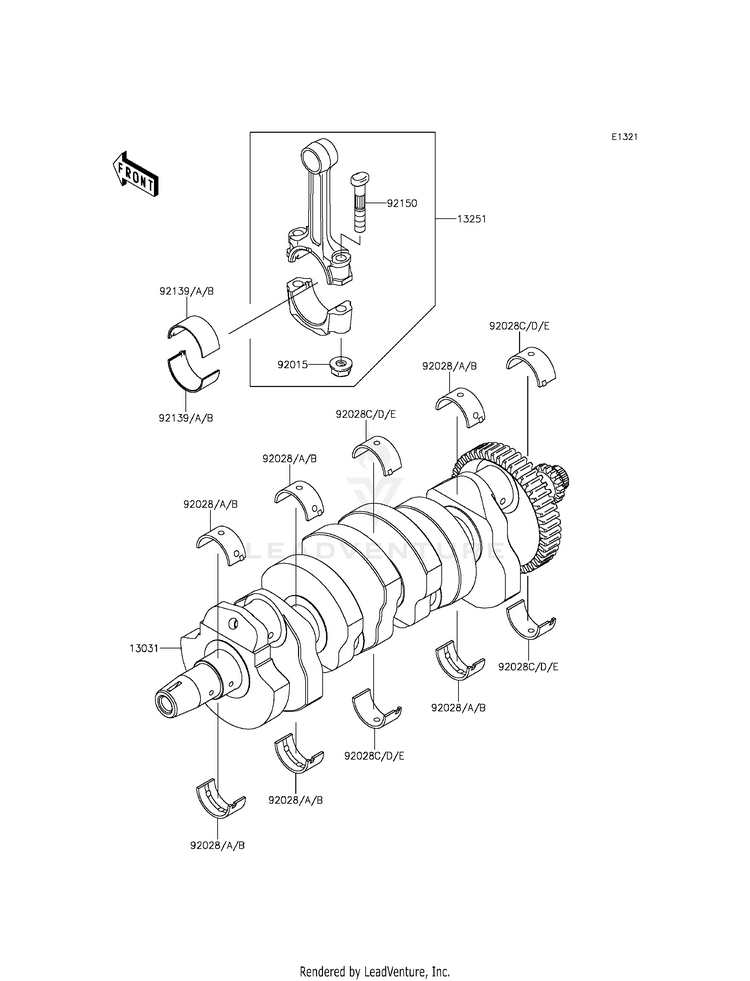 E1321

FRONT

92150

13251

92139/A/B

92015

92139/A/B

92028C/D/E

92028/A/B

92028C/D/E

92028/A/B

92028/A/B

LEADVENTURE

13031

92028C/D/E

92028/A/B

92028C/D/E

92028/A/B

92028/A/B

Rendered by LeadVenture, Inc.