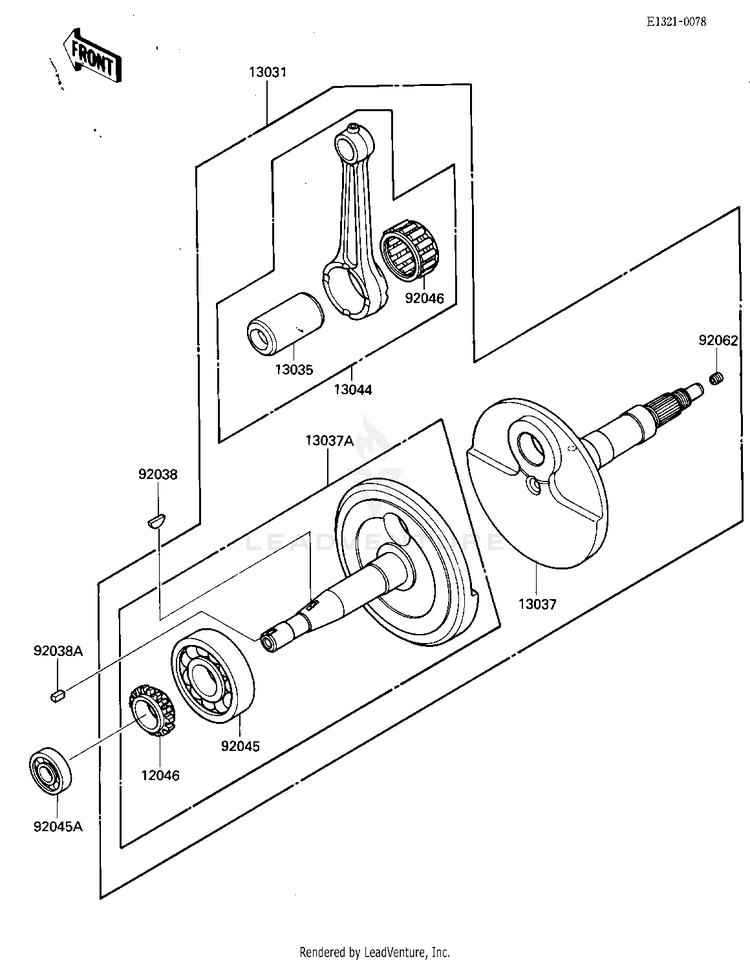 E1321-0078

FRONT

13031

92046

13035

13044

92062

13037A

92038

LEADVENTURE

13037

92038A

92045

12046

92045A

Rendered by LeadVenture, Inc.