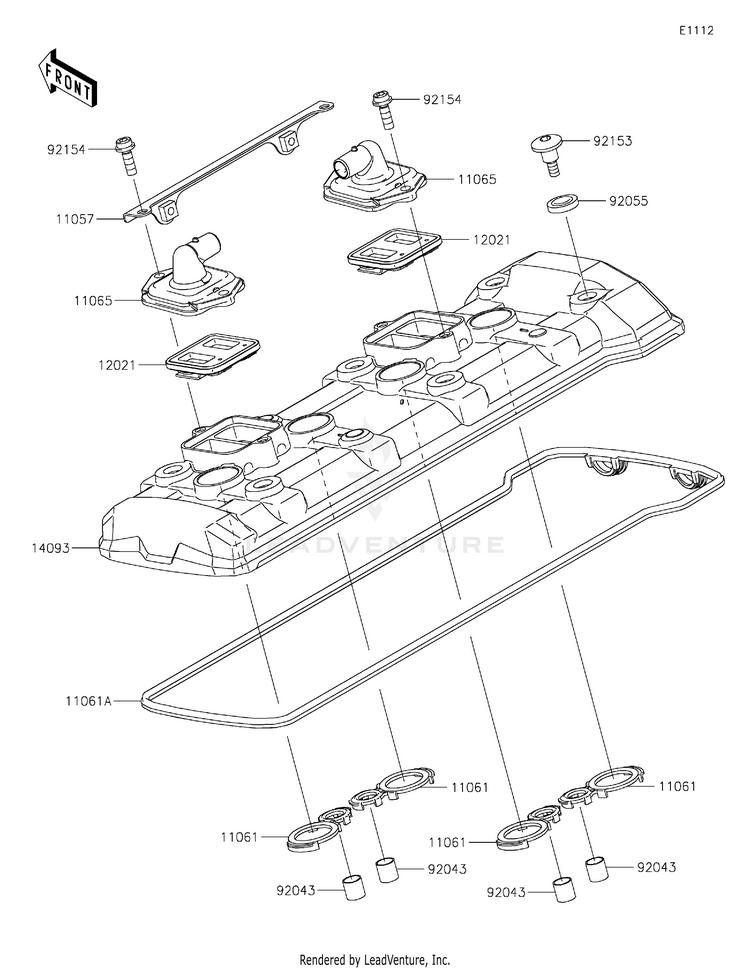 E1112

FRONT

92154

92154

92153

11065

11057

92055

12021

11065

12021

14093

LEADVENTURE

11061A

11061

11061

11061

11061

92043

92043

92043

92043

Rendered by LeadVenture, Inc.