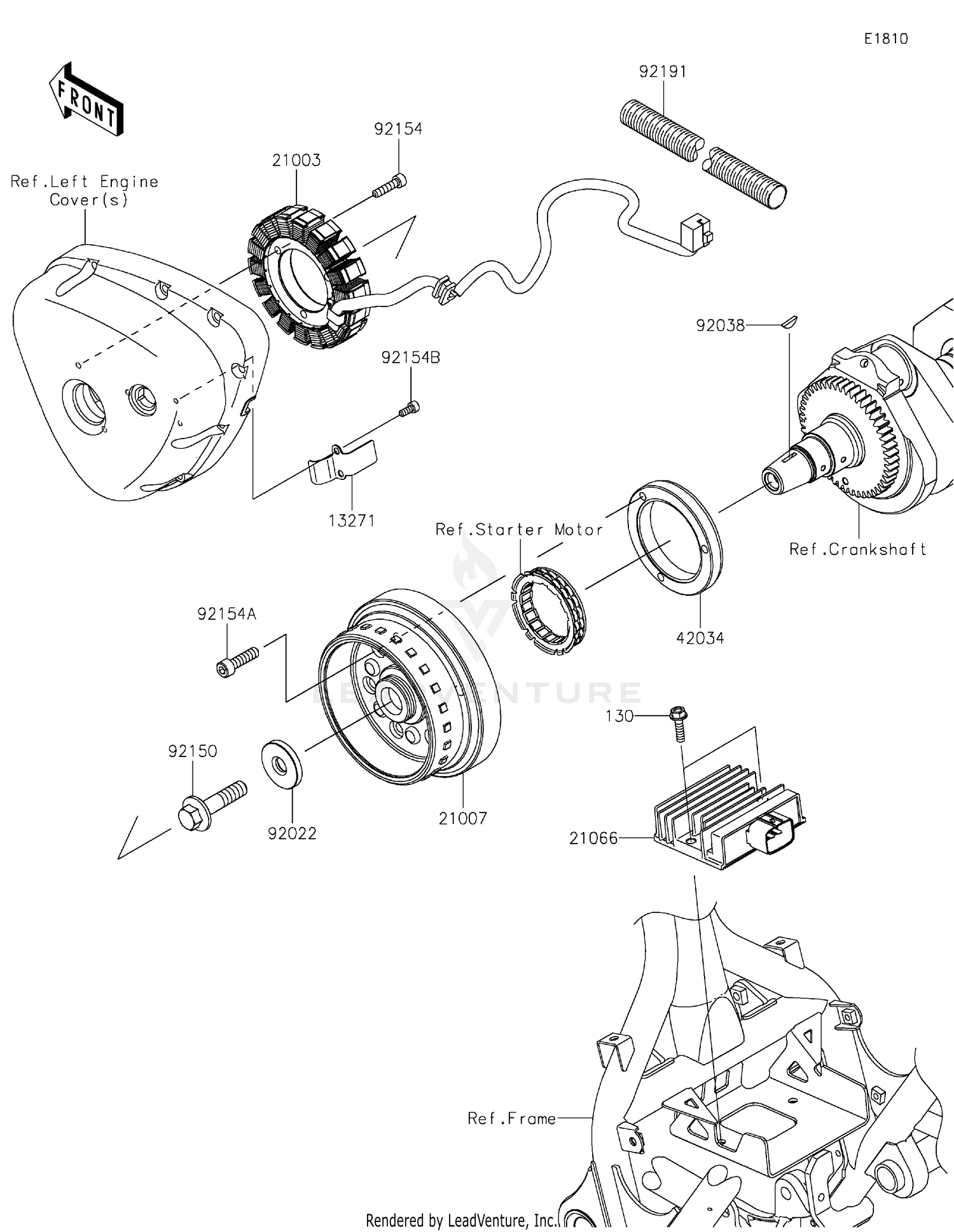 E1810

FRONT

92191

92154

21003

Ref.Left Engine Cover(s)

92038

92154B

13271

Ref.Starter Motor

Ref.Crankshaft

92154A

42034

LEADVENTURE

130

92150

92022

21007

21066

Ref.Frame

Rendered by LeadVenture, Inc.