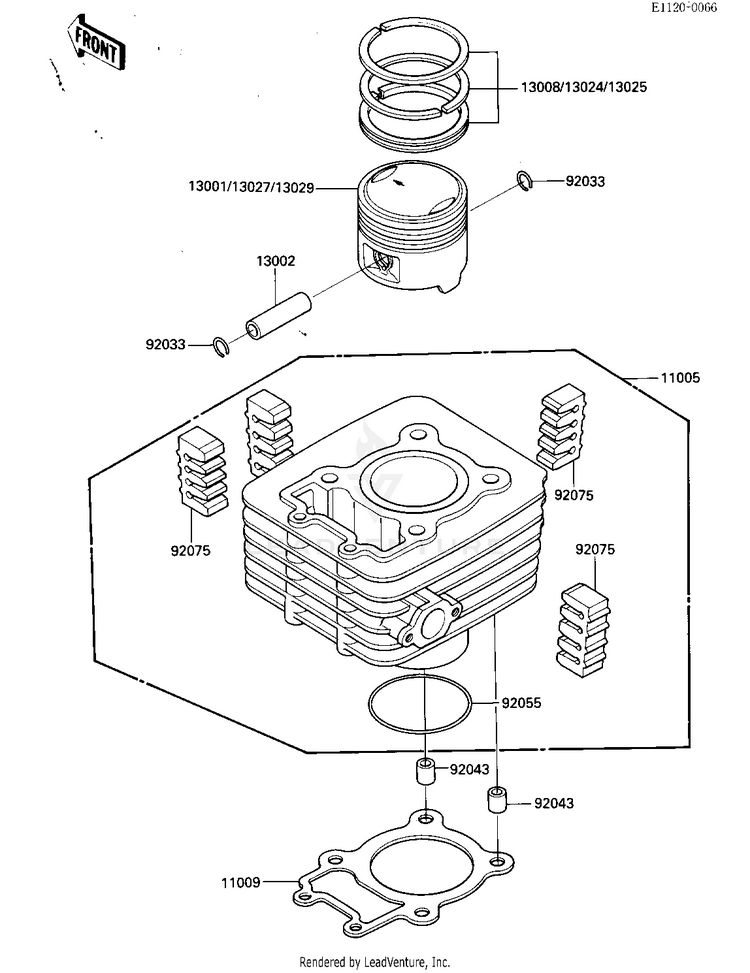 E1120-0066

FRONT

13008/13024/13025

13001/13027/13029

92033

13002

92033

11005

92075

92075

92075

92055

92043

92043

11009

Rendered by LeadVenture, Inc.