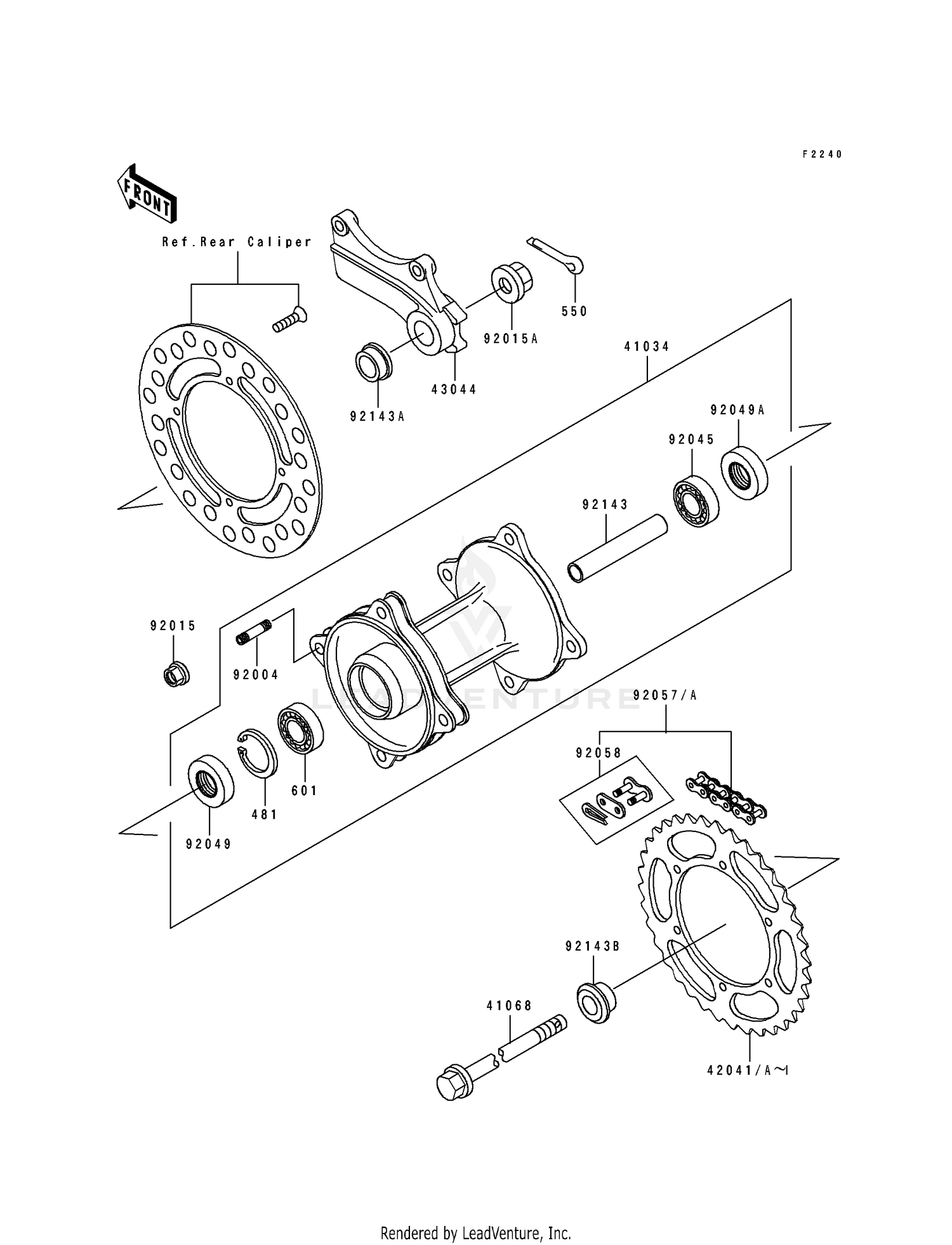 F2240

FRONT

Ref.Rear Caliper

550

92015A

41034

43044

92143A

92049A

92045

92143

92015

92004

LEADVENTURE

92057/A

92058

601

481

92049

92143B

41068

42041/A~I

Rendered by LeadVenture, Inc.