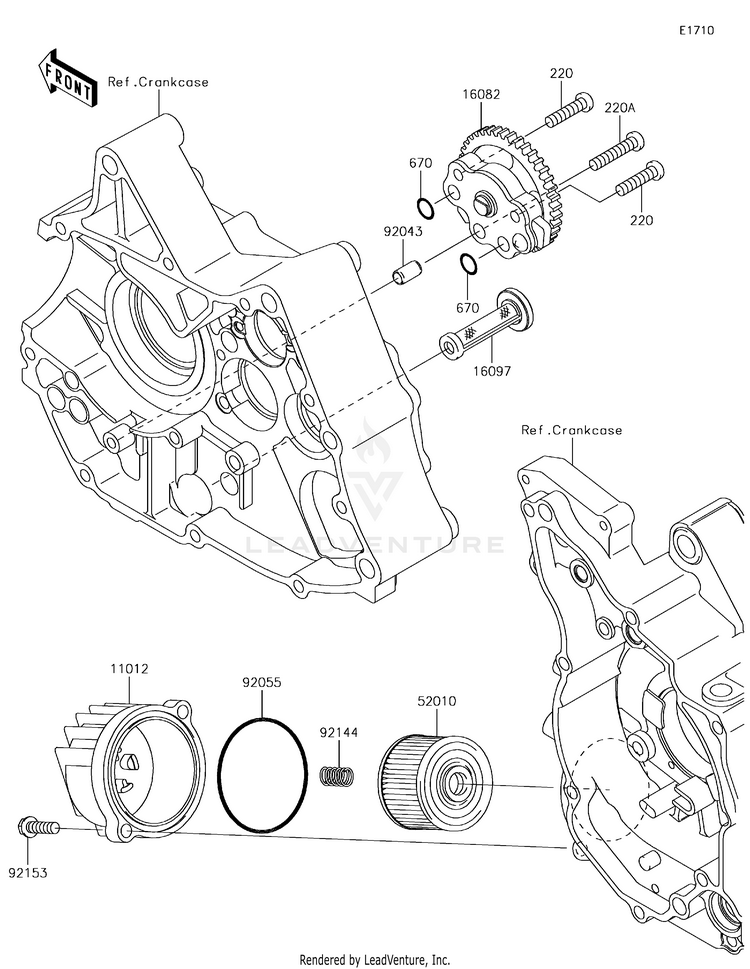 E1710

FRONT

Ref.Crankcase

220

16082

220A

670

220

92043

670

16097

Ref.Crankcase

LEADVENTURE

11012

92055

92144

52010

92153

Rendered by LeadVenture, Inc.