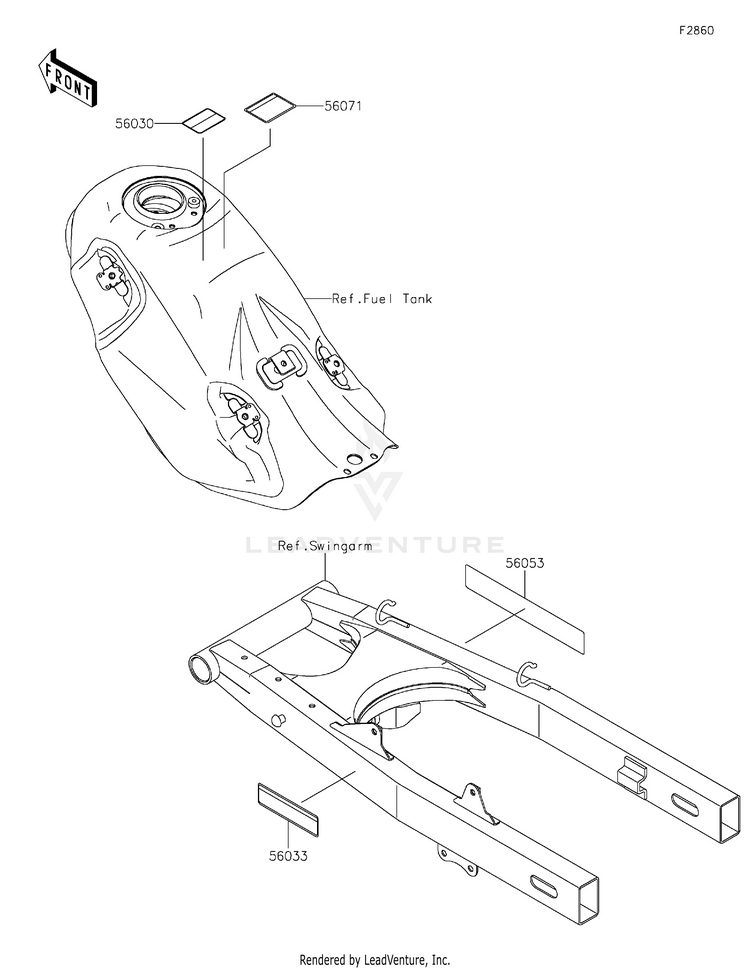 F2860

FRONT

56030

56071

Ref.Fuel Tank

LEADVENTURE

Ref.Swingarm

56053

56033

Rendered by LeadVenture, Inc.