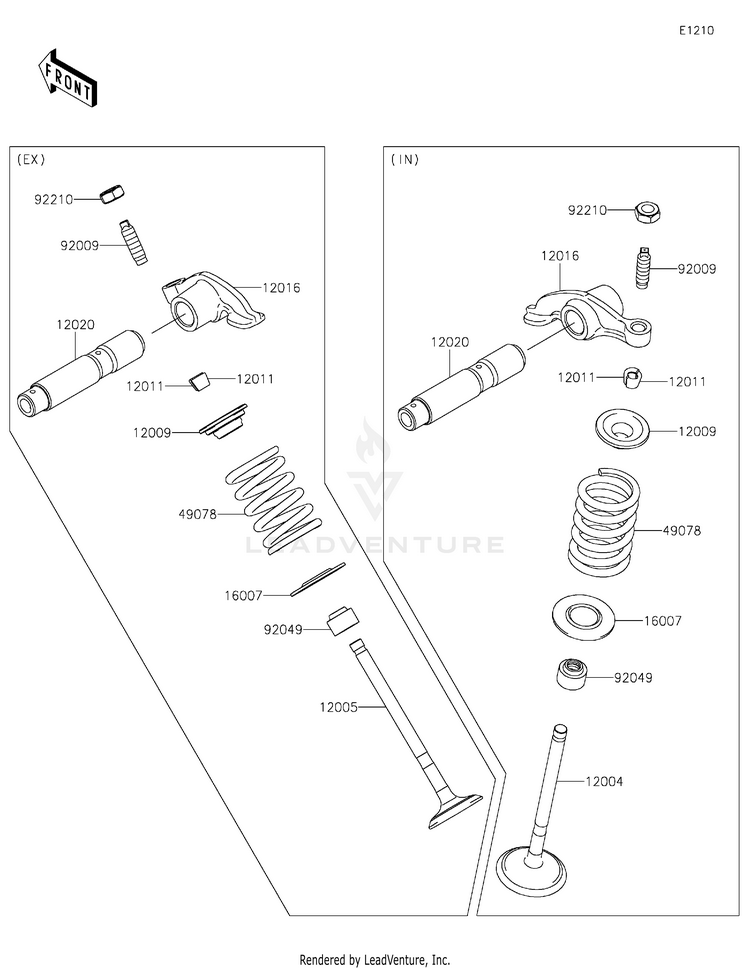 E1210

FRONT

(EX)

92210

92009

12016

12020

12011

12011

12009

49078

16007

92049

12005

(IN)

92210

12016

92009

12020

12011

12011

12009

49078

16007

92049

12004

LEADVENTURE

Rendered by LeadVenture, Inc.