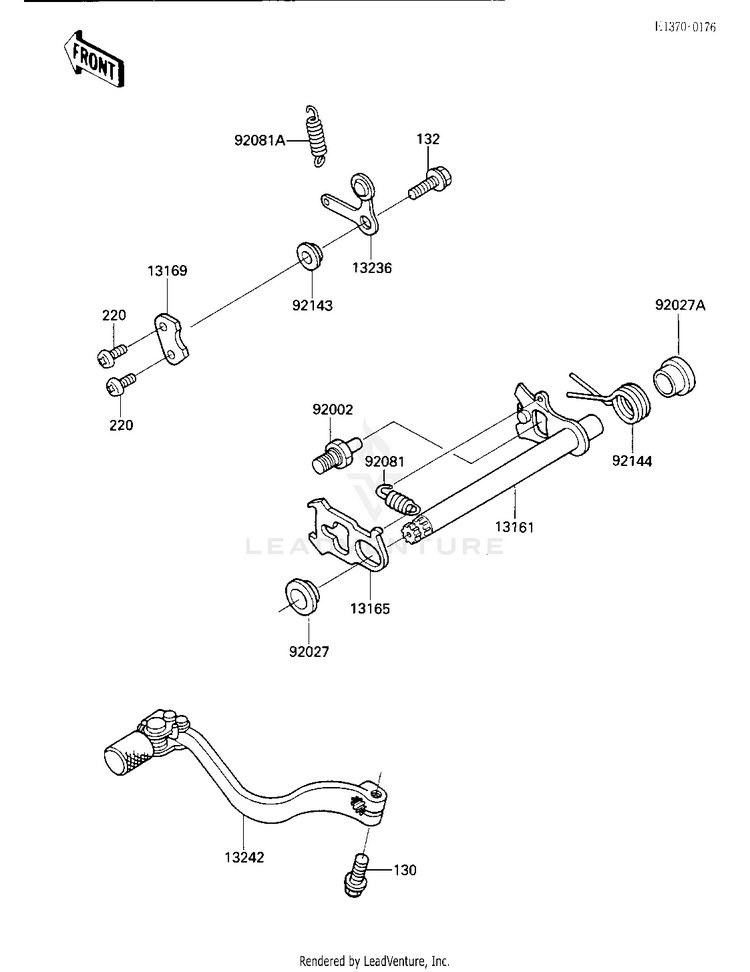 E1370-0176

FRONT

92081A

132

13236

13169

92143

220

220

92027A

92002

92081

92144

13161

LEADVENTURE

13165

92027

13242

130

Rendered by LeadVenture, Inc.