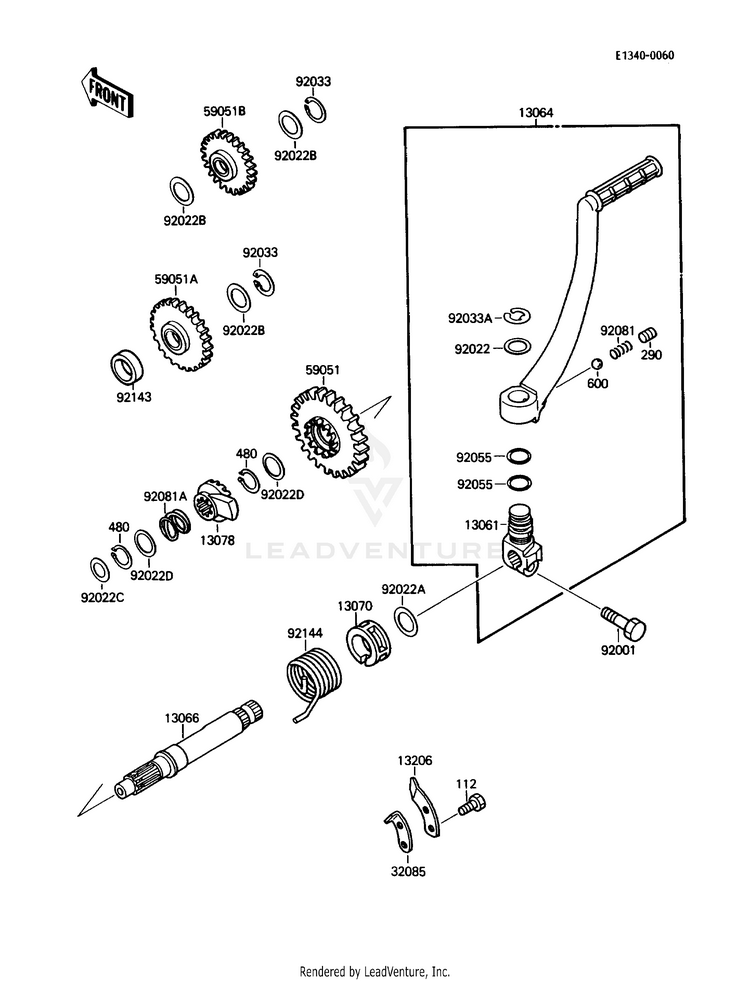 E1340-0060

FRONT

92033
59051B
92022B
92022B

13064

92033
59051A
92022B
92143

92033A
92022
92081
290
600

59051
480
92022D
92081A
13078
480
92022D
92022C

92055
92055
13061

LEADVENTURE

92022A
13070
92144
92001

13066

13206
112
32085

Rendered by LeadVenture, Inc.