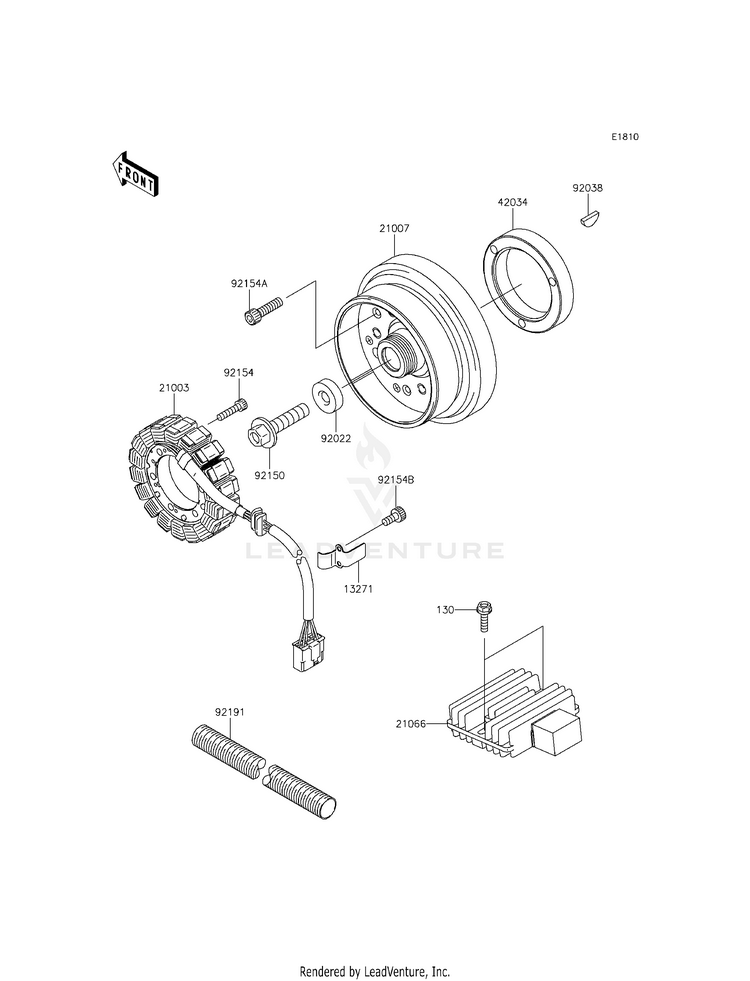 E1810

FRONT

92038

42034

21007

92154A

92154

21003

92022

92150

92154B

LEADVENTURE

13271

130

21066

92191

Rendered by LeadVenture, Inc.