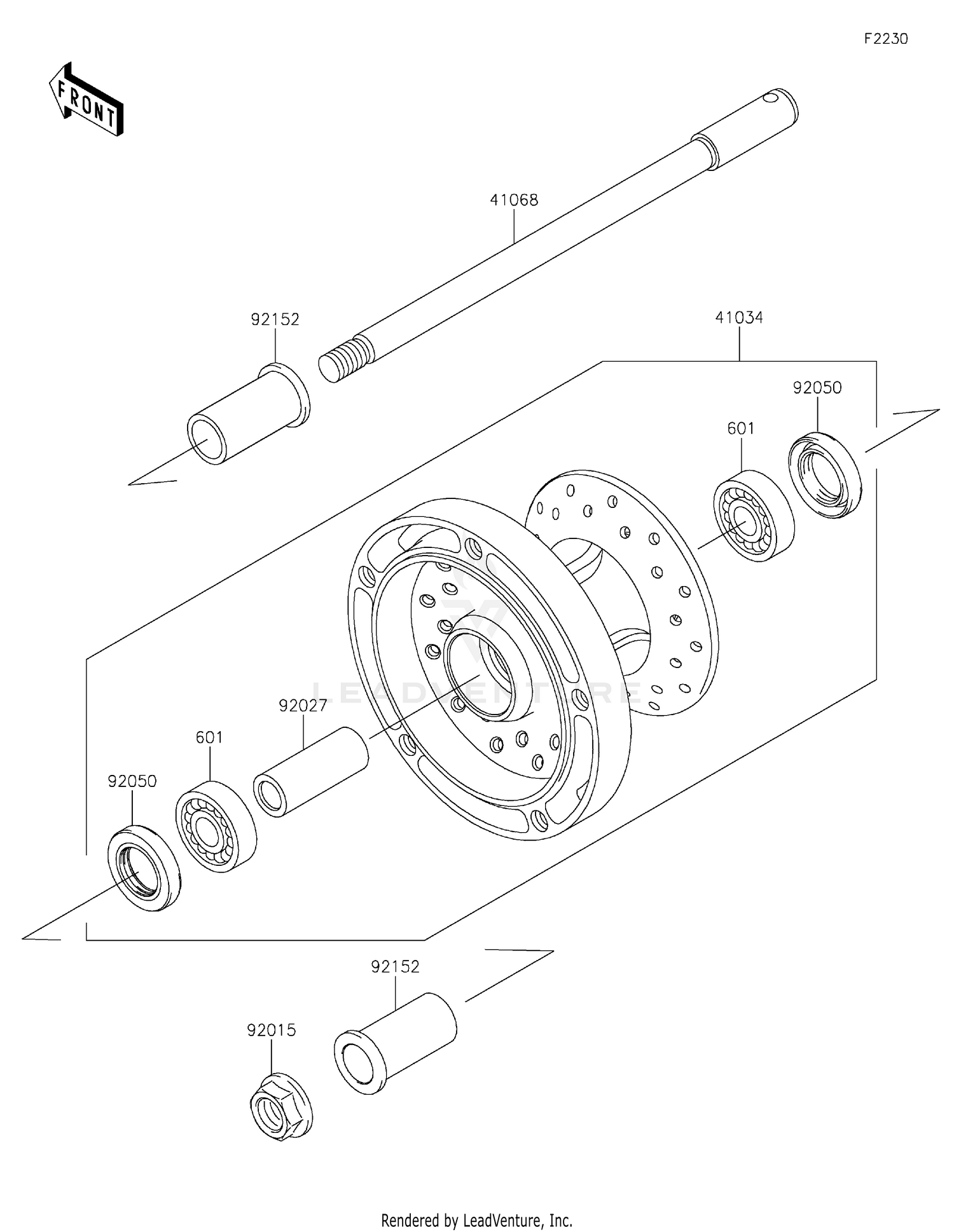 F2230

FRONT

41068

92152

41034

92050

601

LEADVENTURE

92027

601

92050

92152

92015

Rendered by LeadVenture, Inc.