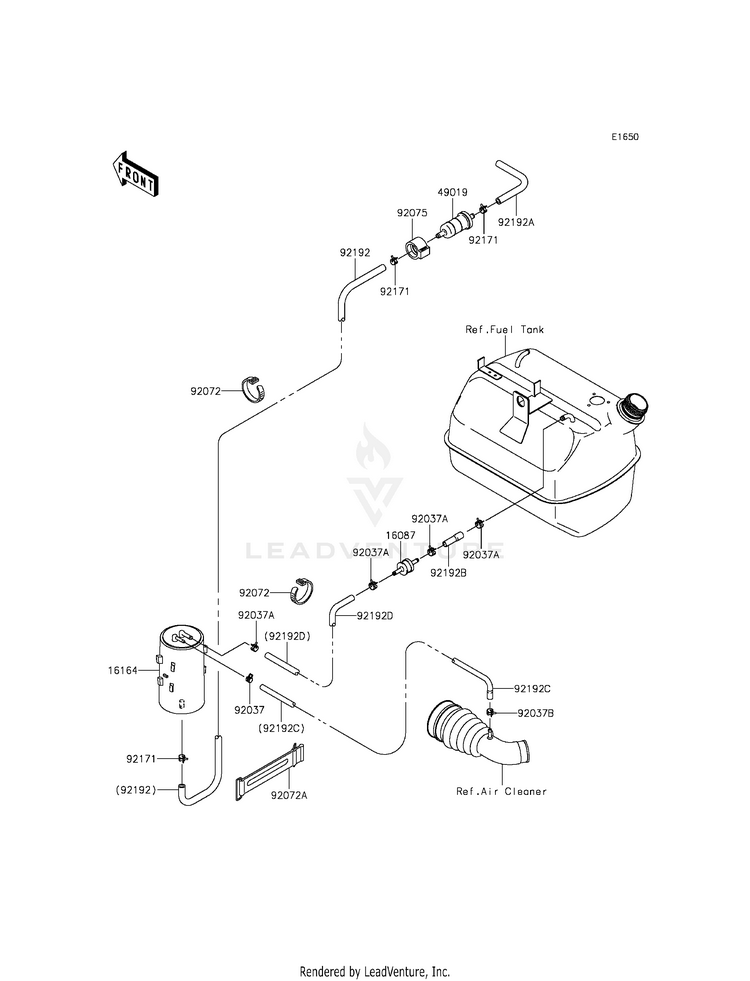 E1650

FRONT

49019
92075
92192A
92171
92192
92171

Ref.Fuel Tank

92072

LEADVENTURE

92037A
16087
92037A
92037A
92192B

92072
92192D
92037A
(92192D)
16164
92037
(92192C)
92192C
92037B

92171
(92192)
92072A
Ref.Air Cleaner

Rendered by LeadVenture, Inc.