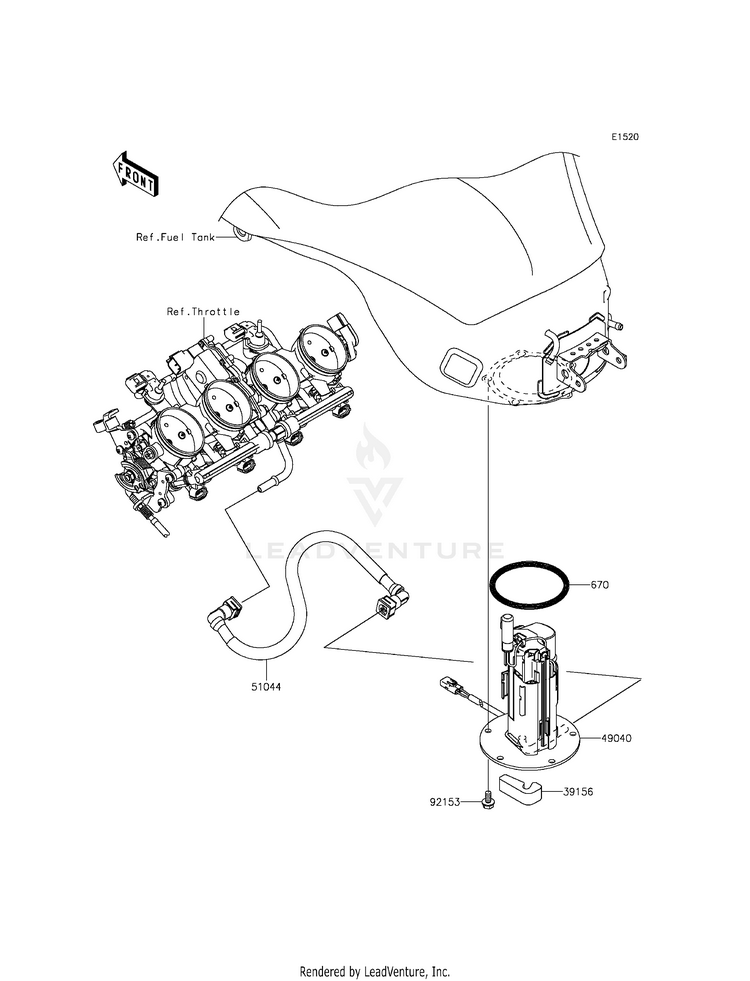 E1520

FRONT

Ref.Fuel Tank

Ref.Throttle

LEADVENTURE

670

51044

49040

92153

39156

Rendered by LeadVenture, Inc.