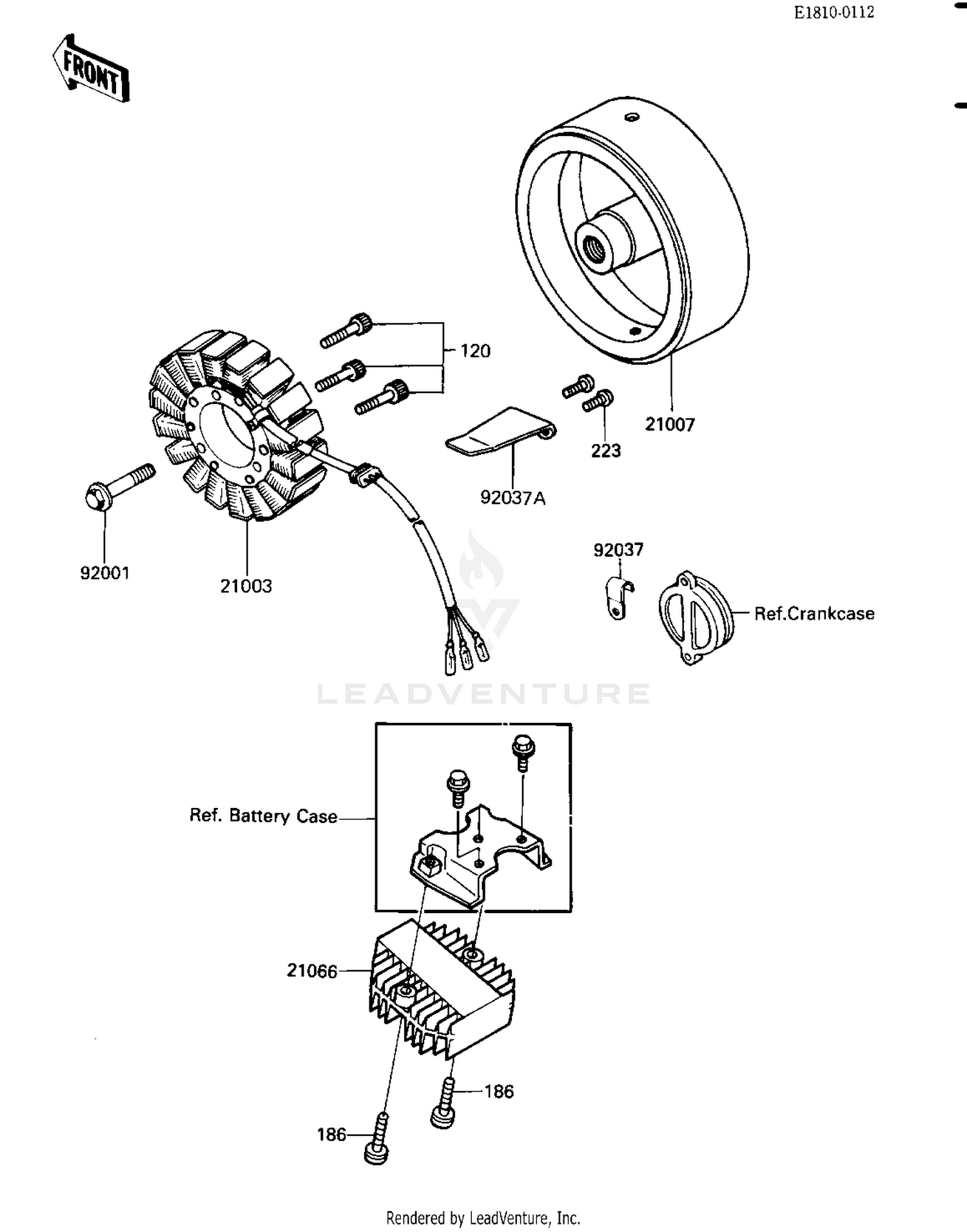 E1810-0112

FRONT

120

21007

223

92037A

92001

21003

92037

Ref.Crankcase

LEADVENTURE

Ref. Battery Case

21066

186

186

Rendered by LeadVenture, Inc.