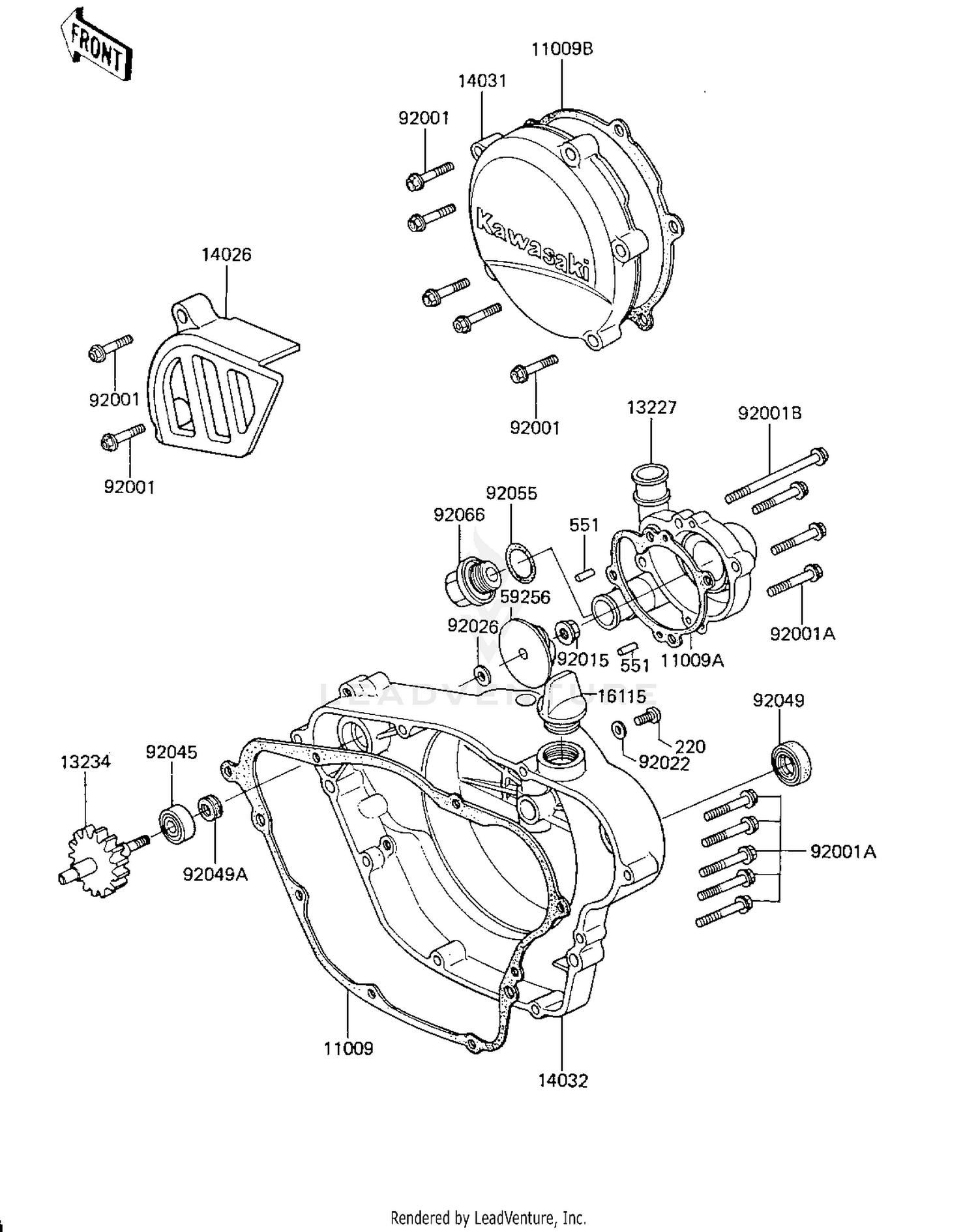 FRONT

11009B
14031
92001
Kawasaki
14026
92001
92001
92001
13227
92001B
92055
92066
551
59256
92026
92015
551
11009A
92001A
LEADVENTURE
16115
92049
220
92022
13234
92045
92049A
92001A
11009
14032

Rendered by LeadVenture, Inc.