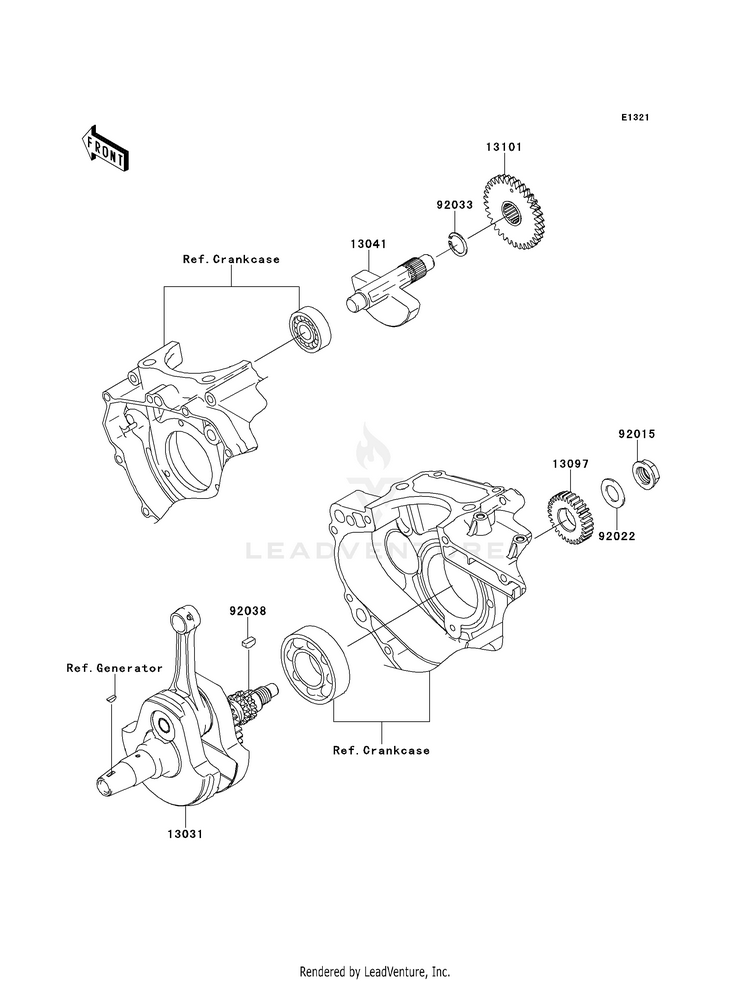 E1321

FRONT

13101

92033

13041

Ref.Crankcase

92015

13097

92022

LEADVENTURE

92038

Ref.Generator

Ref.Crankcase

13031

Rendered by LeadVenture, Inc.