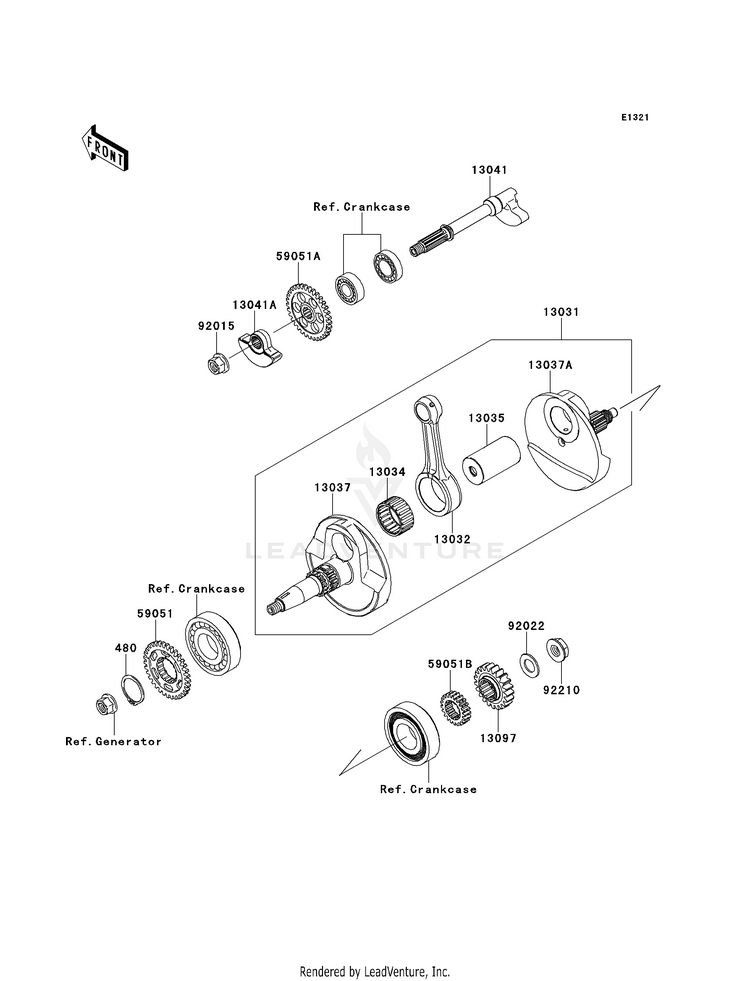 E1321

FRONT

13041

Ref.Crankcase

59051A

13041A

92015

13031

13037A

13035

13034

13037

13032

LEADVENTURE

Ref.Crankcase

59051

480

Ref.Generator

92022

59051B

92210

13097

Ref.Crankcase

Rendered by LeadVenture, Inc.