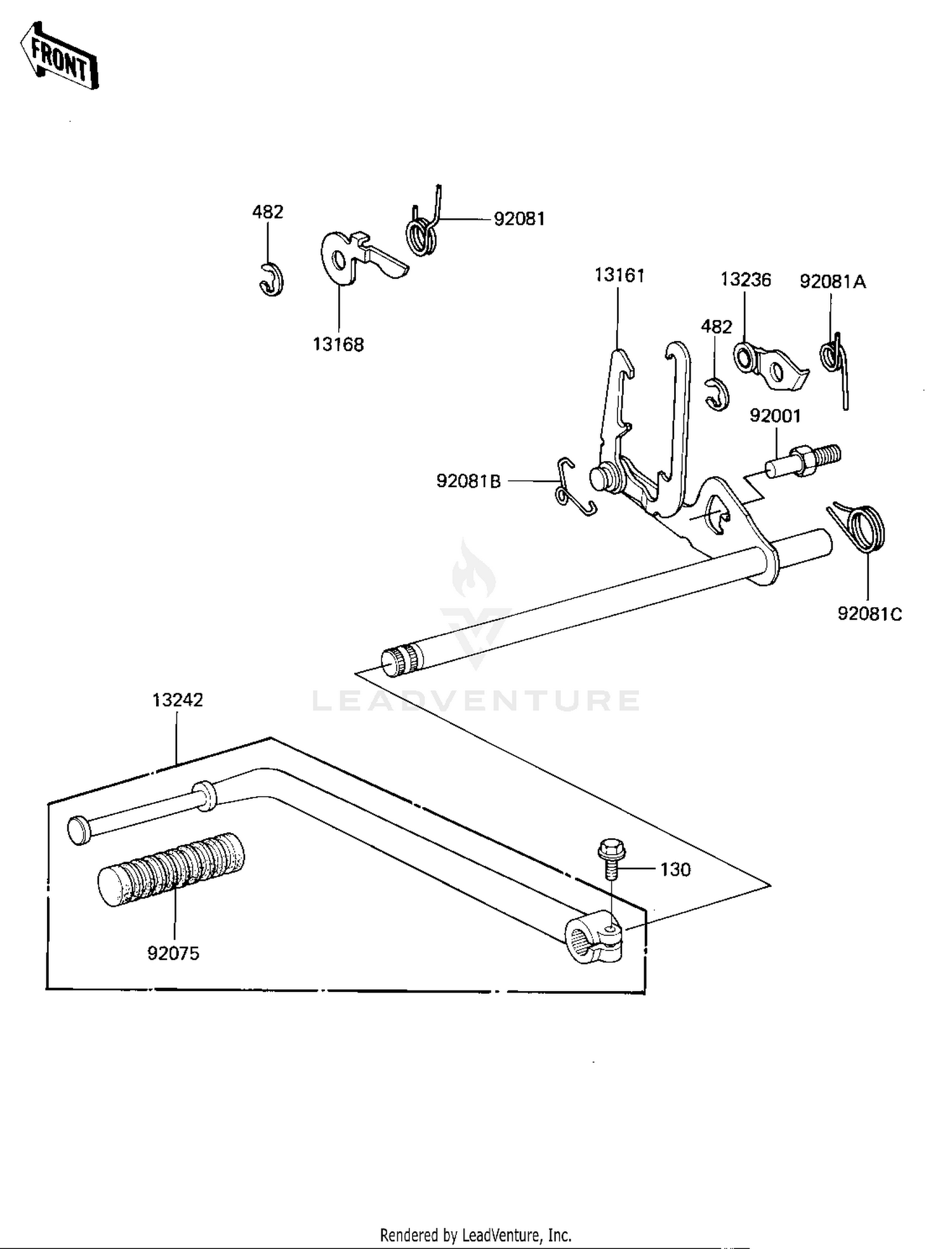 FRONT

482
92081
13168
13161
13236
92081A
482
92001
92081B
92081C
LEADVENTURE
13242
130
92075

Rendered by LeadVenture, Inc.