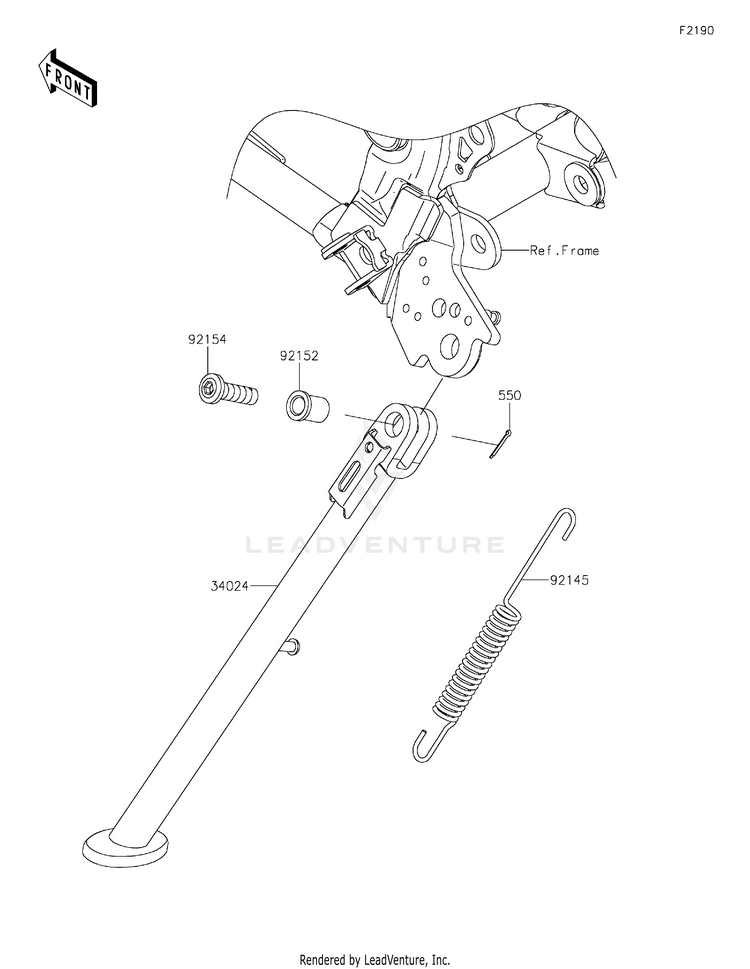 F2190

FRONT

Ref.Frame

92154

92152

550

LEADVENTURE

34024

92145

Rendered by LeadVenture, Inc.