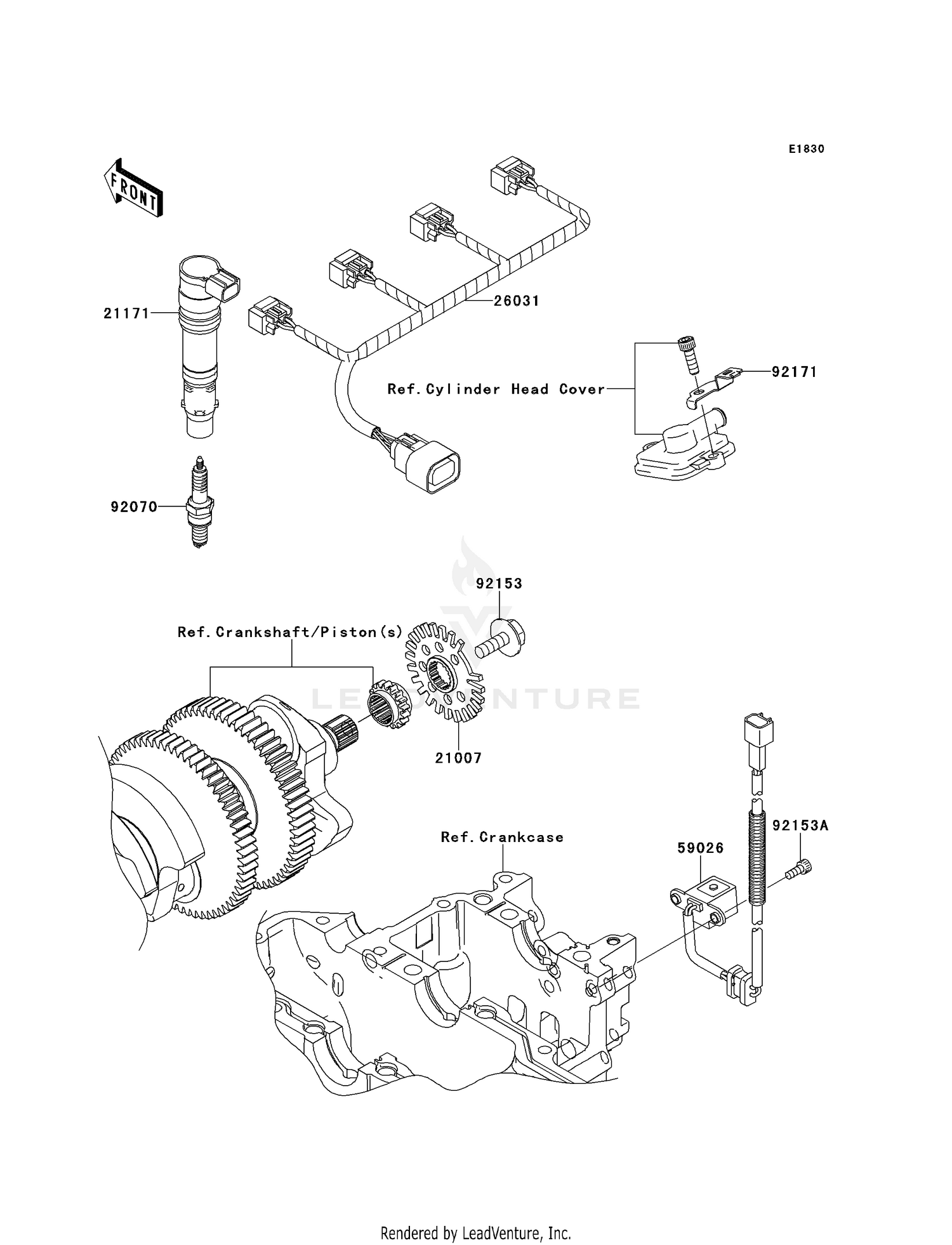 E1830

FRONT

21171

26031

Ref.Cylinder Head Cover

92171

92070

92153

Ref.Crankshaft/Piston(s)

LEADVENTURE

21007

Ref.Crankcase

59026

92153A

Rendered by LeadVenture, Inc.