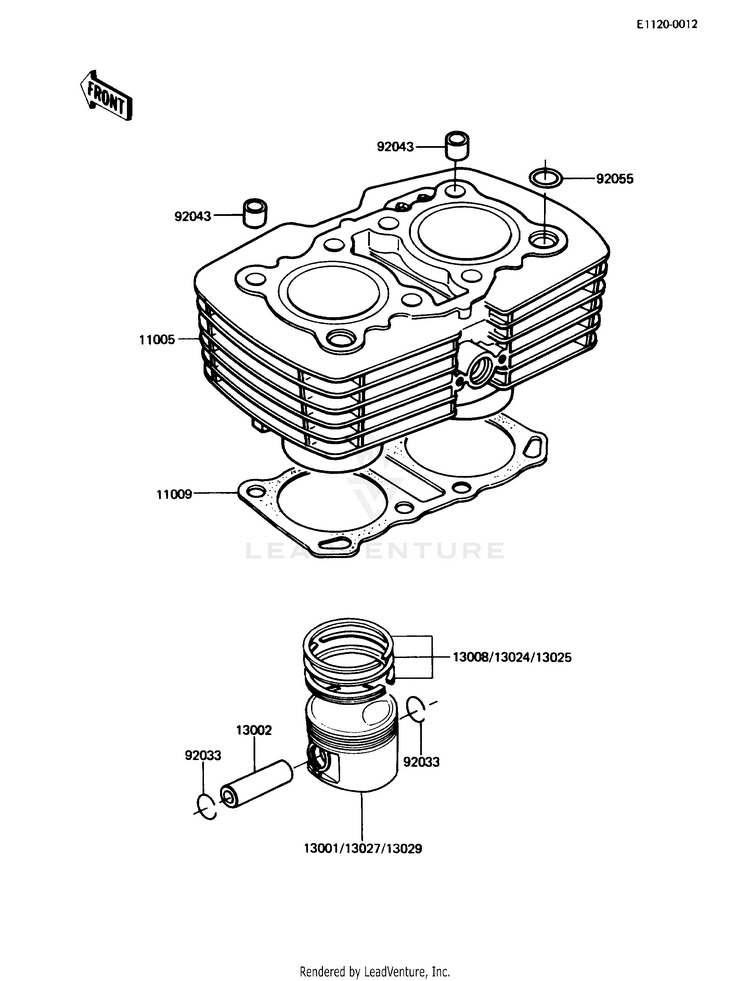 E1120-0012

FRONT

92043

92055

92043

11005

11009

LEADVENTURE

13008/13024/13025

13002

92033

92033

13001/13027/13029

Rendered by LeadVenture, Inc.