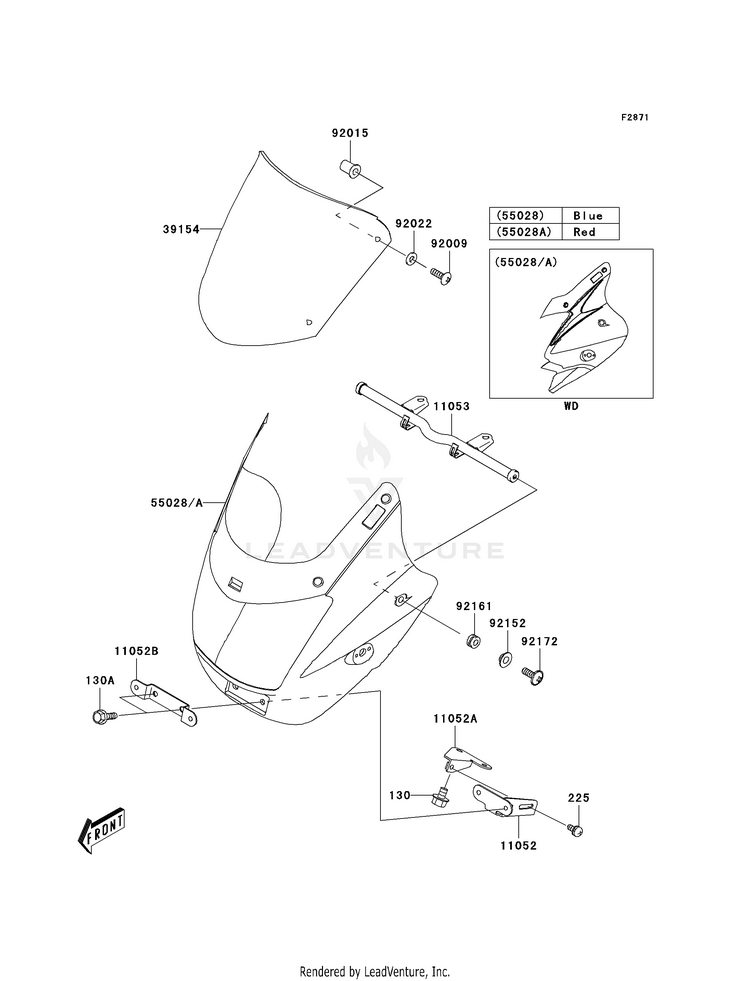 F2871

92015

39154

92022

92009

| (55028) | Blue |
|---|---|
| (55028A) | Red |

(55028/A)

WD

11053

55028/A

LEADVENTURE

92161

92152

92172

11052B

130A

11052A

130

225

11052

FRONT

Rendered by LeadVenture, Inc.