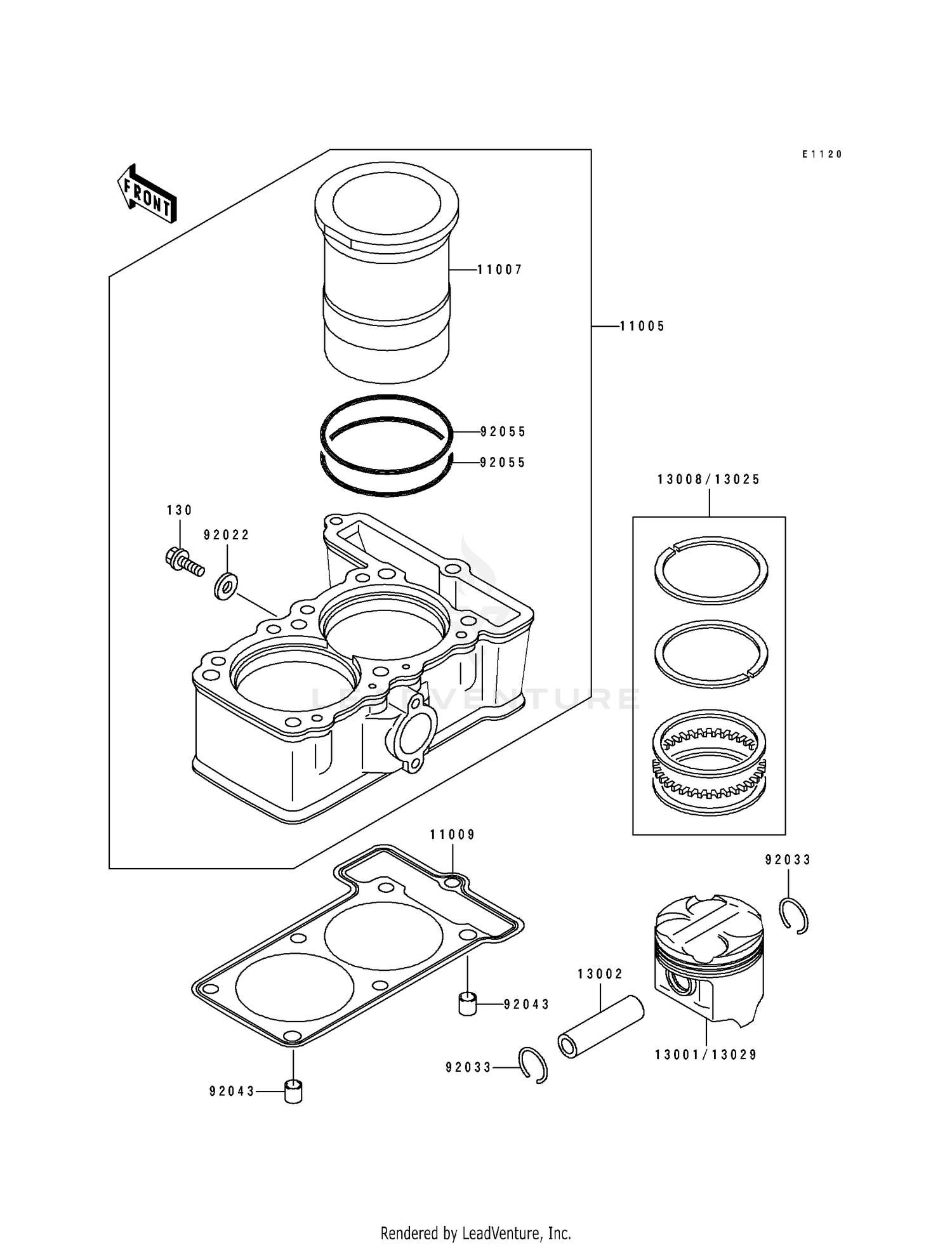 E1120

FRONT

11007

11005

92055

92055

13008/13025

130

92022

LEADVENTURE

11009

92033

13002

92043

13001/13029

92033

92043

Rendered by LeadVenture, Inc.