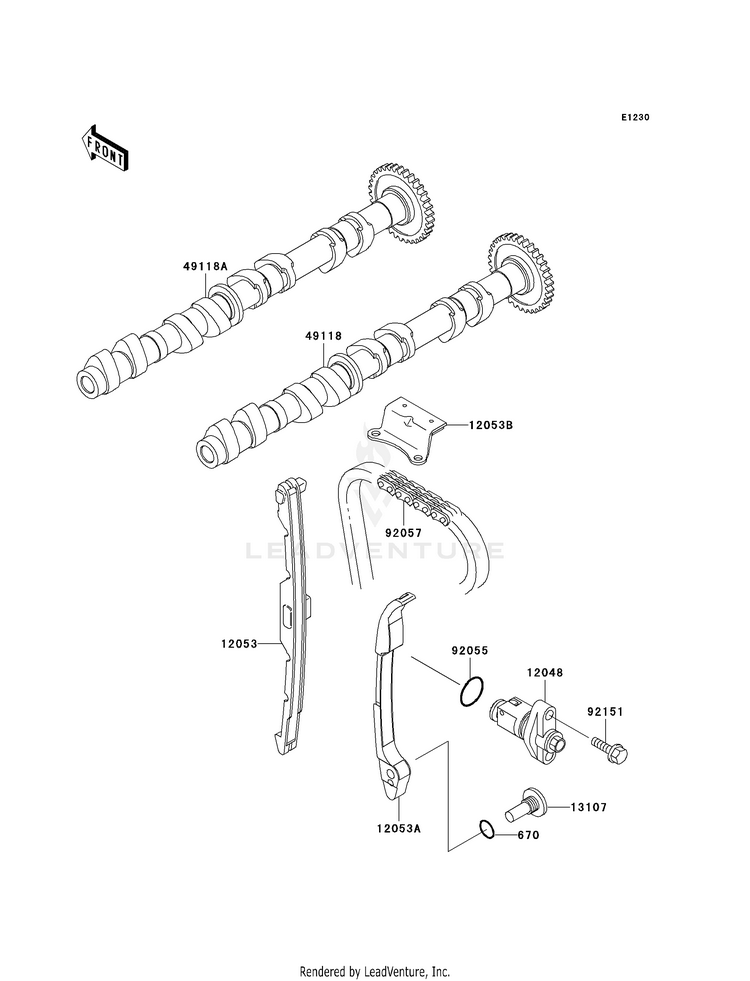 E1230

FRONT

49118A

49118

12053B

92057

LEADVENTURE

12053

92055

12048

92151

13107

12053A

670

Rendered by LeadVenture, Inc.