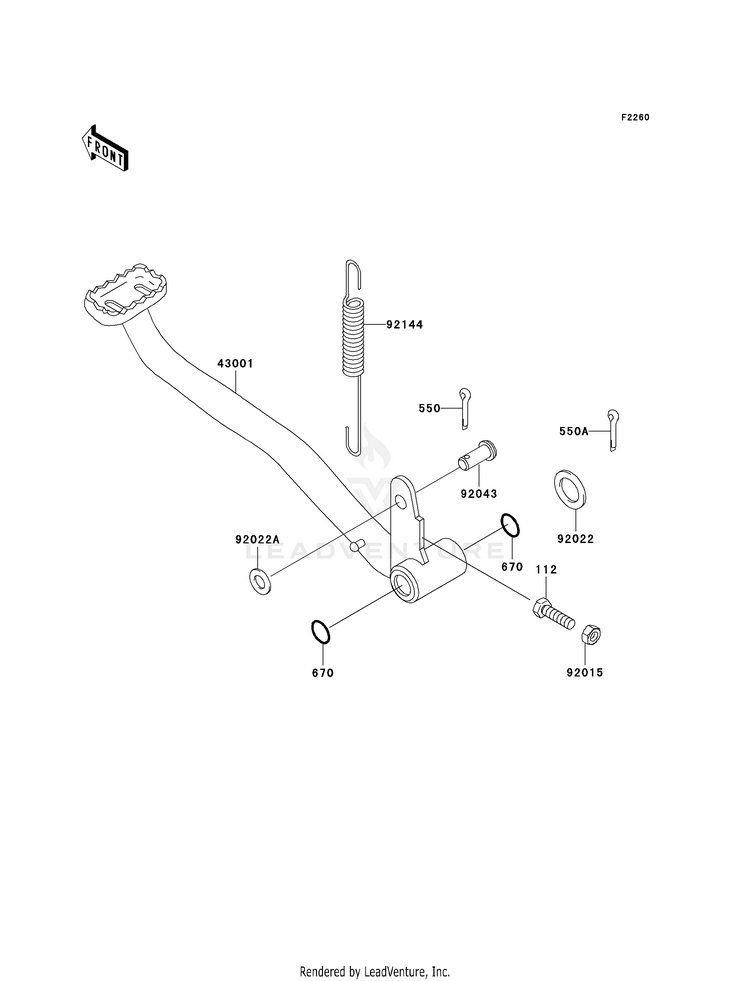 F2260

FRONT

92144

43001

550

550A

92043

92022

92022A

LEADVENTURE

670

112

670

92015

Rendered by LeadVenture, Inc.