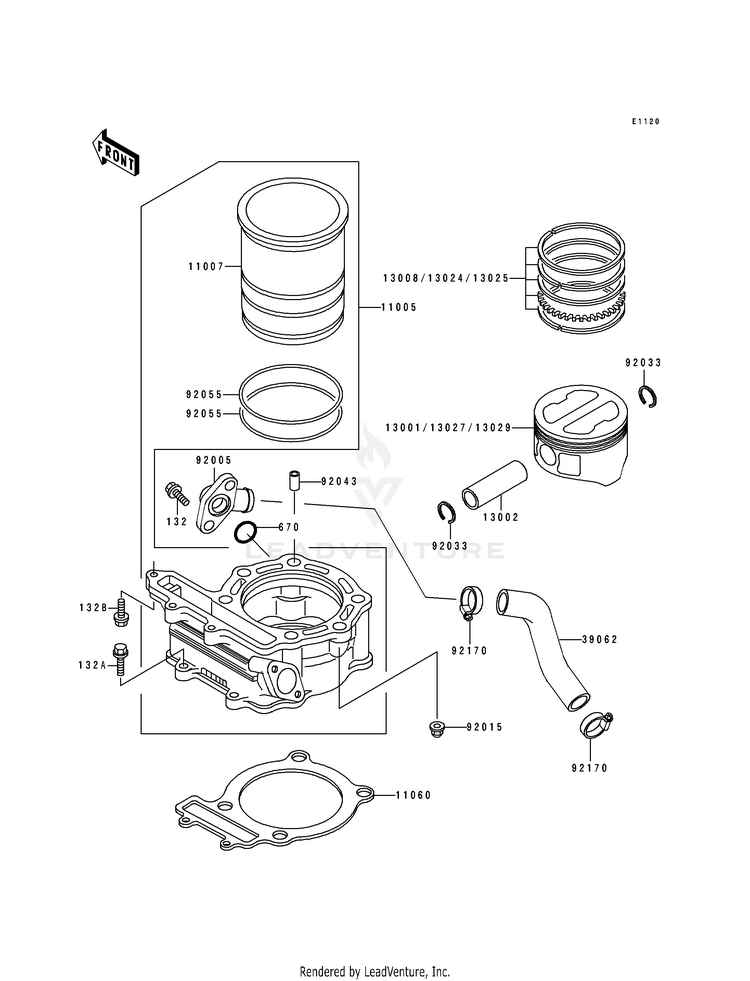 E1120

FRONT

11007

11005

13008/13024/13025

92033

92055

92055

13001/13027/13029

92005

92043

132

670

13002

92033

LEADVENTURE

132B

132A

92170

39062

92015

92170

11060

Rendered by LeadVenture, Inc.