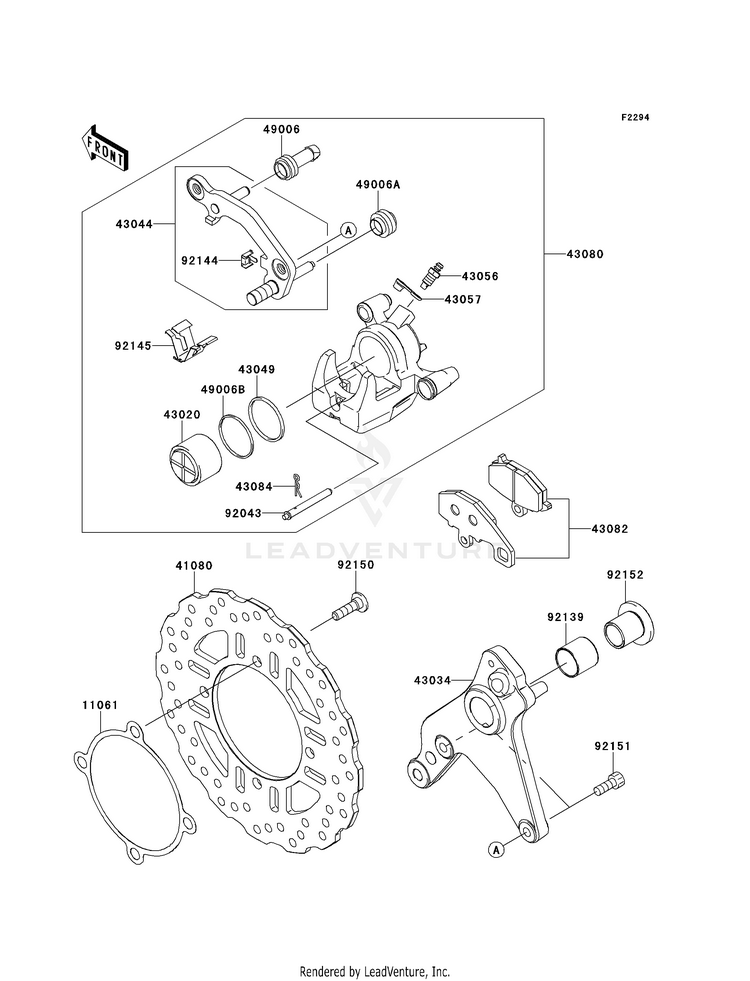 F2294

FRONT

49006

49006A

43044

A

92144

43080

43056

43057

92145

43049

49006B

43020

43084

92043

43082

LEADVENTURE

41080

92150

92152

92139

43034

11061

92151

A

Rendered by LeadVenture, Inc.