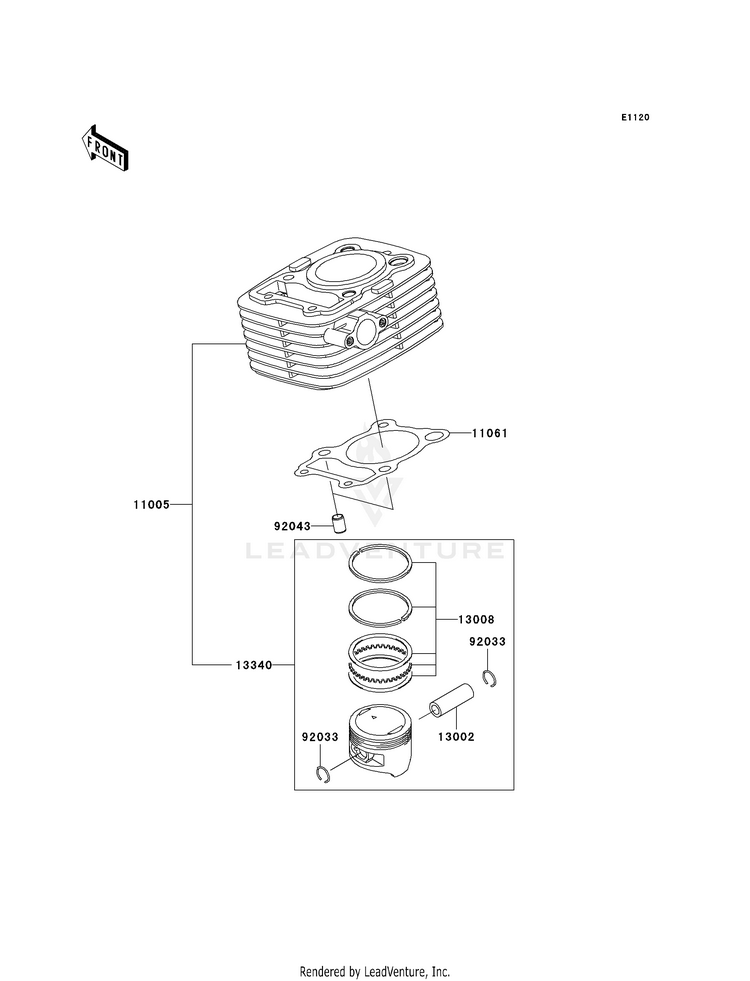 E1120

FRONT

11061

11005

92043

LEADVENTURE

13008

92033

13340

92033

13002

Rendered by LeadVenture, Inc.