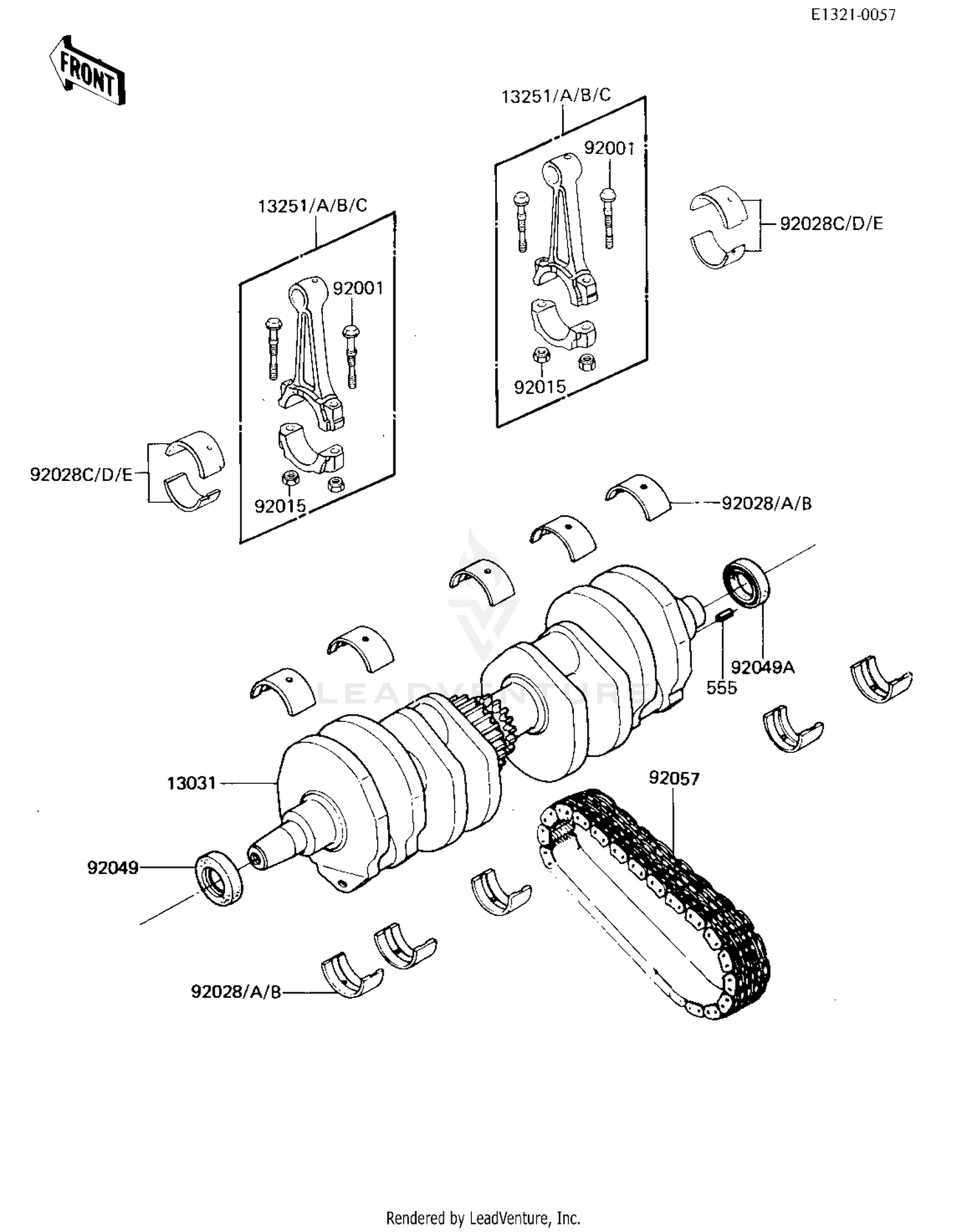 E1321-0057

FRONT

13251/A/B/C

92001

92028C/D/E

13251/A/B/C

92001

92015

92028C/D/E

92015

92028/A/B

LEADVENTURE

92049A

555

13031

92057

92049

92028/A/B

Rendered by LeadVenture, Inc.