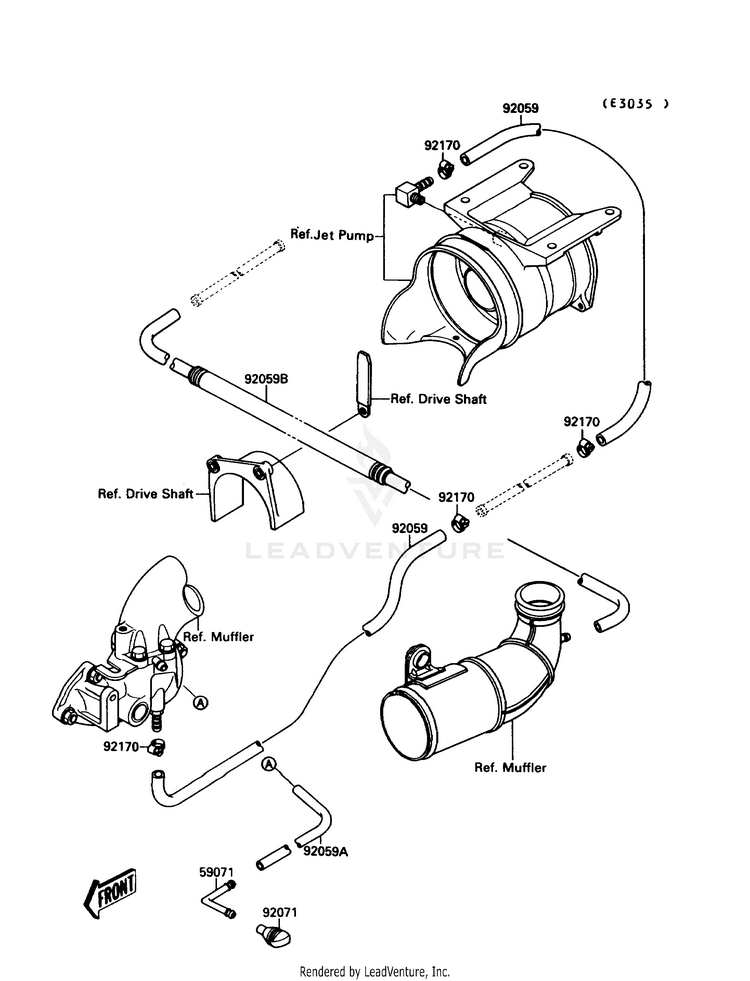 (E3035 )

92059

92170

Ref.Jet Pump

92059B

Ref. Drive Shaft

92170

Ref. Drive Shaft

92170

92059

LEADVENTURE

Ref. Muffler

A

92170

A

Ref. Muffler

92059A

59071

FRONT

92071

Rendered by LeadVenture, Inc.