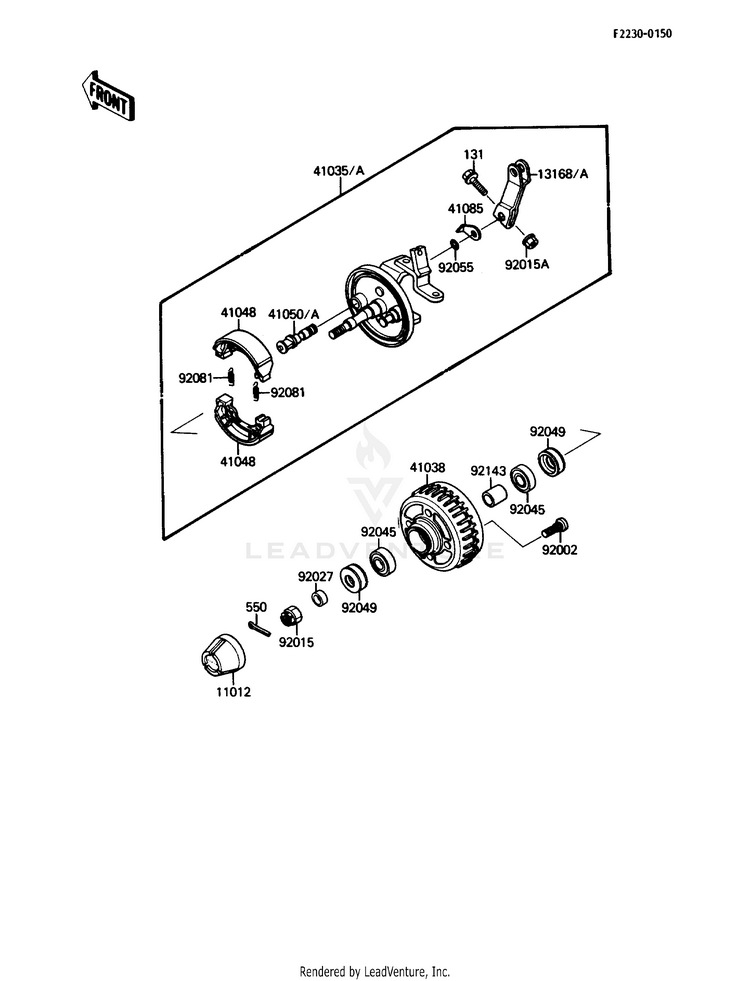 F2230-0150

FRONT

41035/A
131
13168/A
41085
92055
92015A
41048
41050/A
92081
92081
41048
92049
41038
92143
92045
92045
92002
92027
92049
550
92015
11012

LEADVENTURE

Rendered by LeadVenture, Inc.