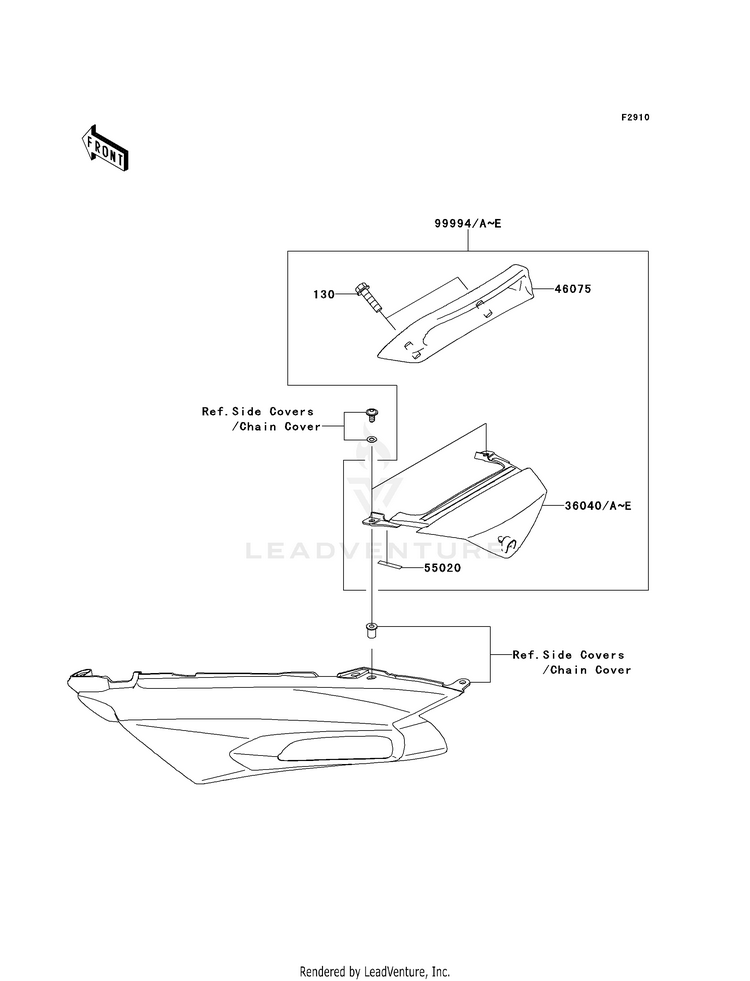 F2910

FRONT

99994/A~E

130

46075

Ref.Side Covers
/Chain Cover

36040/A~E

LEADVENTURE

55020

Ref.Side Covers
/Chain Cover

Rendered by LeadVenture, Inc.