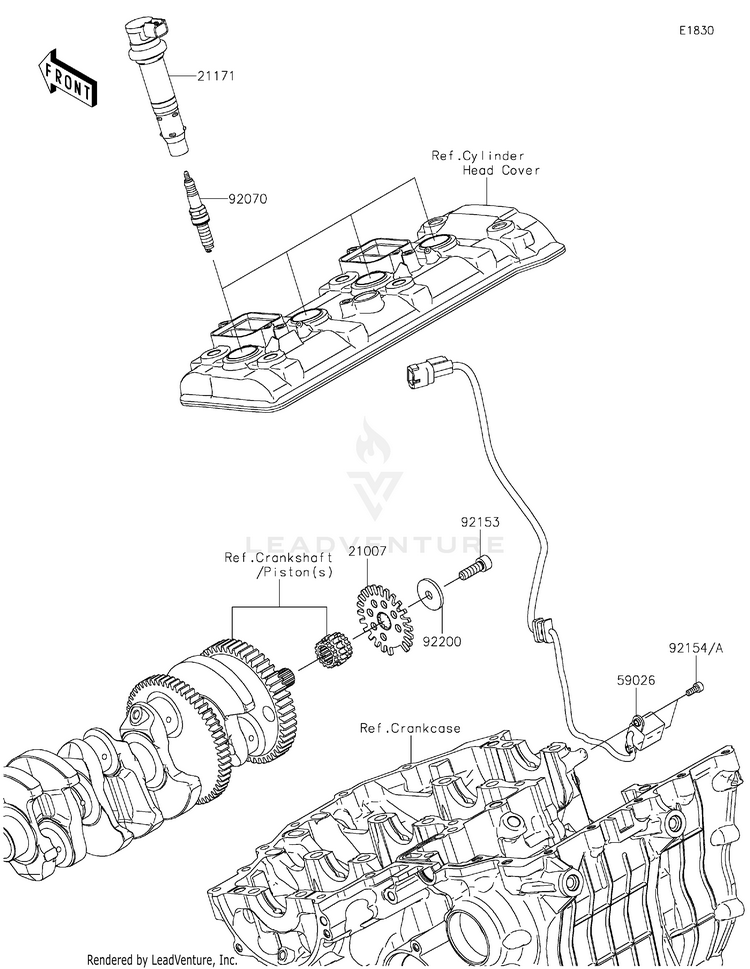 E1830

FRONT

21171

92070

Ref.Cylinder Head Cover

LEADVENTURE

92153

21007

Ref.Crankshaft /Piston(s)

92200

92154/A

59026

Ref.Crankcase

Rendered by LeadVenture, Inc.