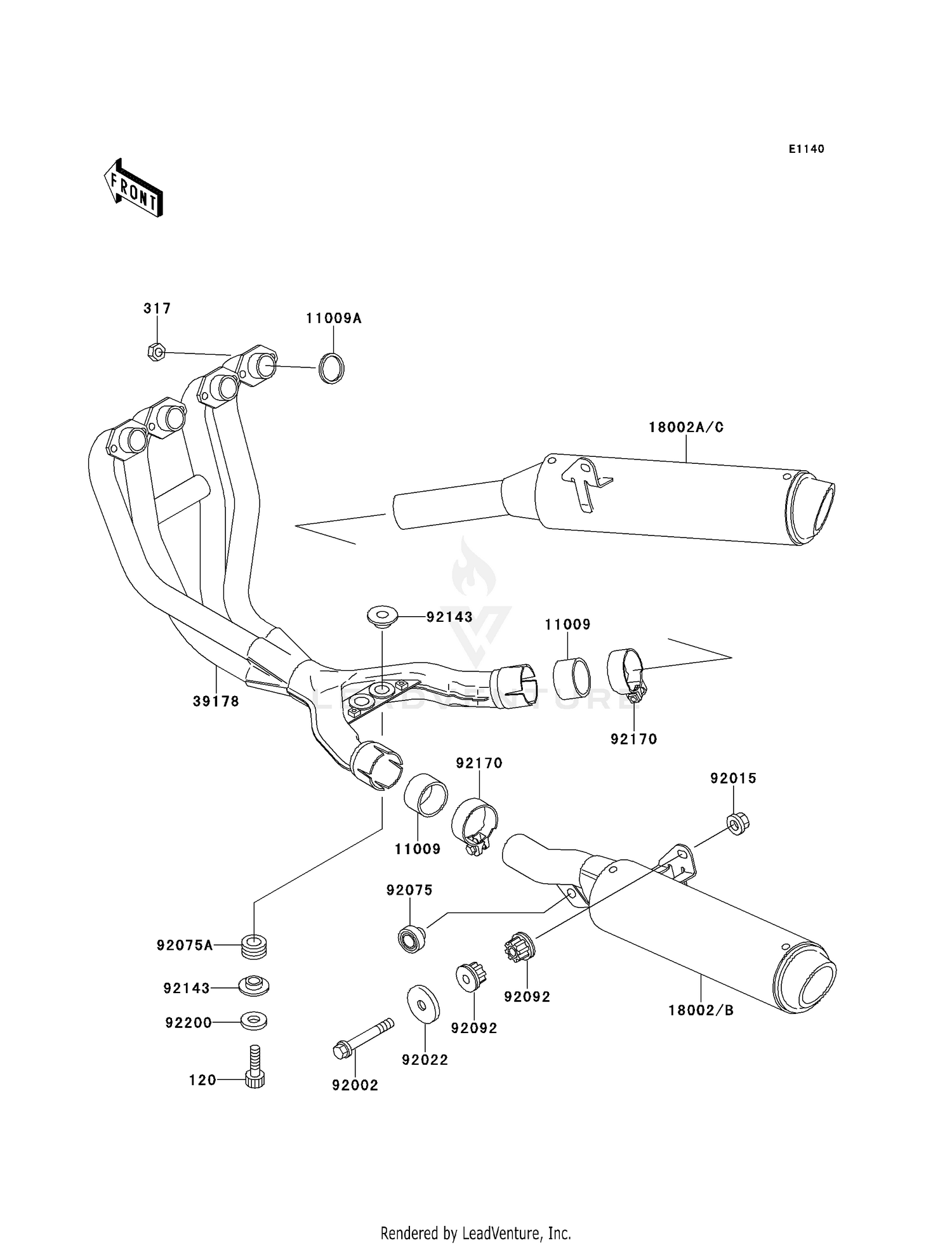 E1140

FRONT

317

11009A

18002A/C

92143

11009

39178

92170

92170

92015

11009

92075

92075A

92143

92200

120

92002

92022

92092

92092

18002/B

LEADVENTURE

Rendered by LeadVenture, Inc.