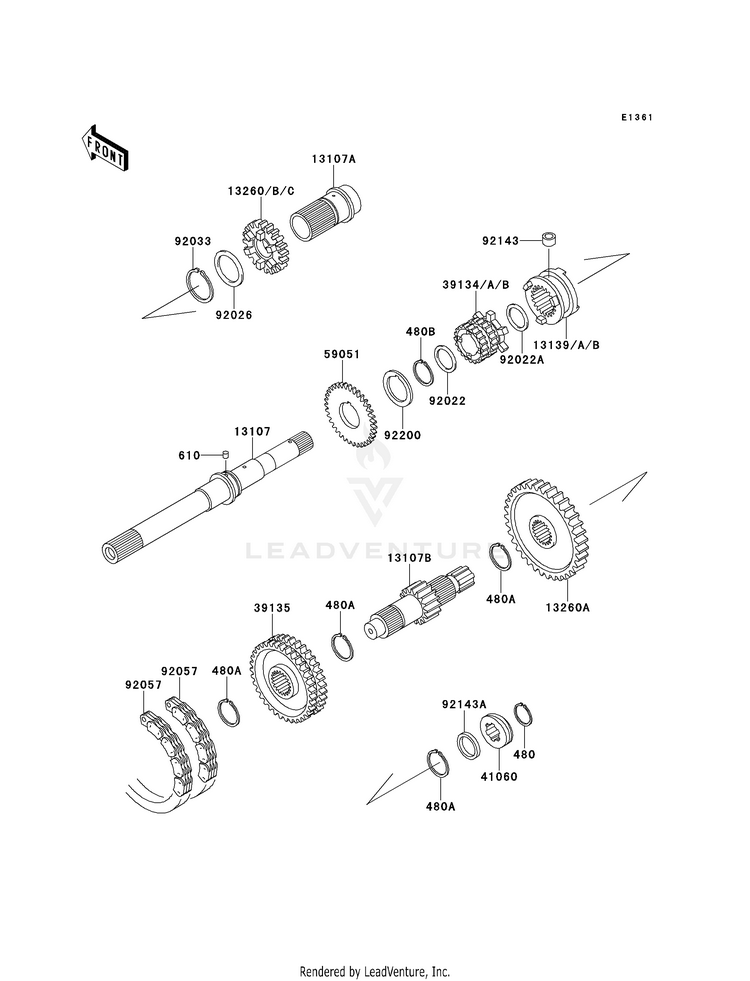 E1361

FRONT

13107A

13260/B/C

92033

92026

92143

39134/A/B

13139/A/B

92022A

480B

92022

59051

92200

13107

610

LEADVENTURE

13107B

480A

13260A

39135

480A

92057

92057

480A

92143A

480

41060

480A

Rendered by LeadVenture, Inc.