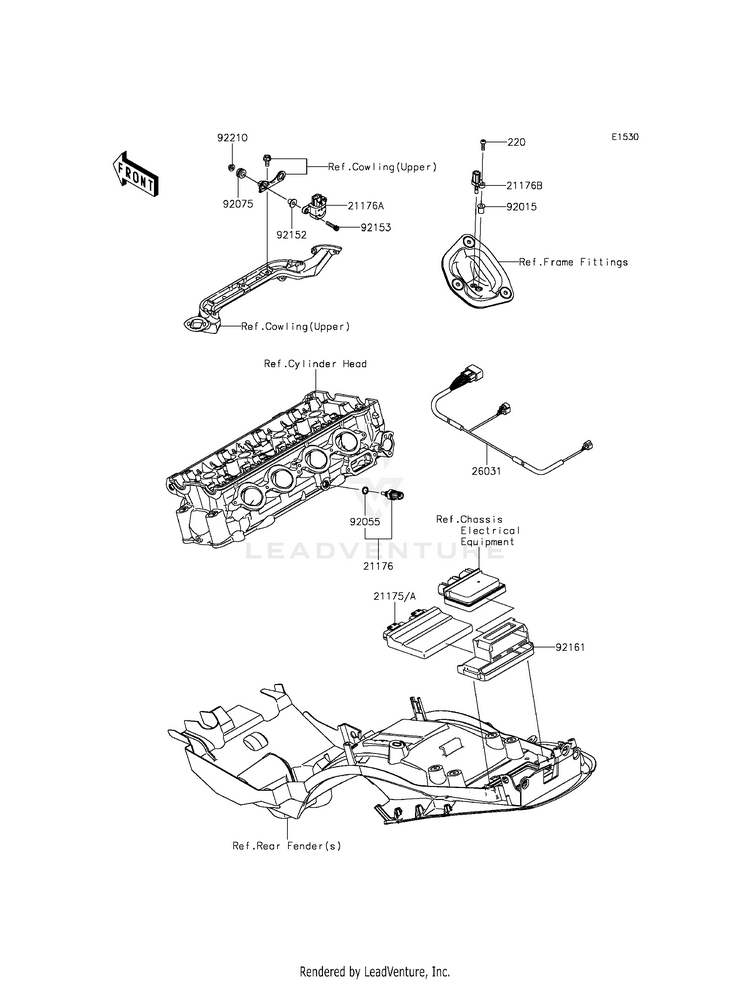 E1530

FRONT

92210

Ref.Cowling(Upper)

92075

21176A

92152

92153

Ref.Cowling(Upper)

220

21176B

92015

Ref.Frame Fittings

Ref.Cylinder Head

26031

92055

21176

LEADVENTURE

Ref.Chassis Electrical Equipment

21175/A

92161

Ref.Rear Fender(s)

Rendered by LeadVenture, Inc.