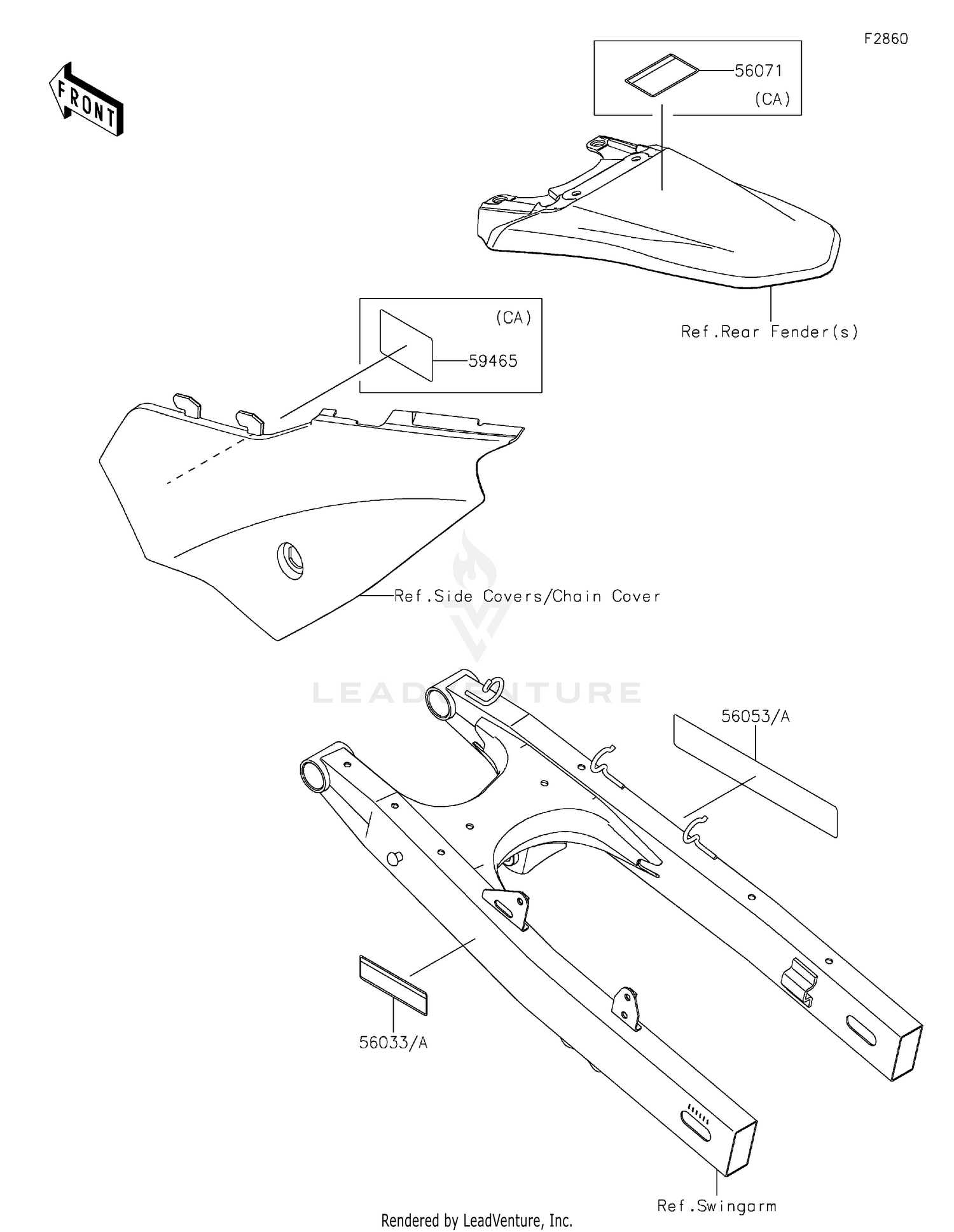 F2860

FRONT

56071
(CA)

Ref.Rear Fender(s)

(CA)
59465

Ref.Side Covers/Chain Cover

LEADVENTURE

56053/A

56033/A

Ref.Swingarm

Rendered by LeadVenture, Inc.